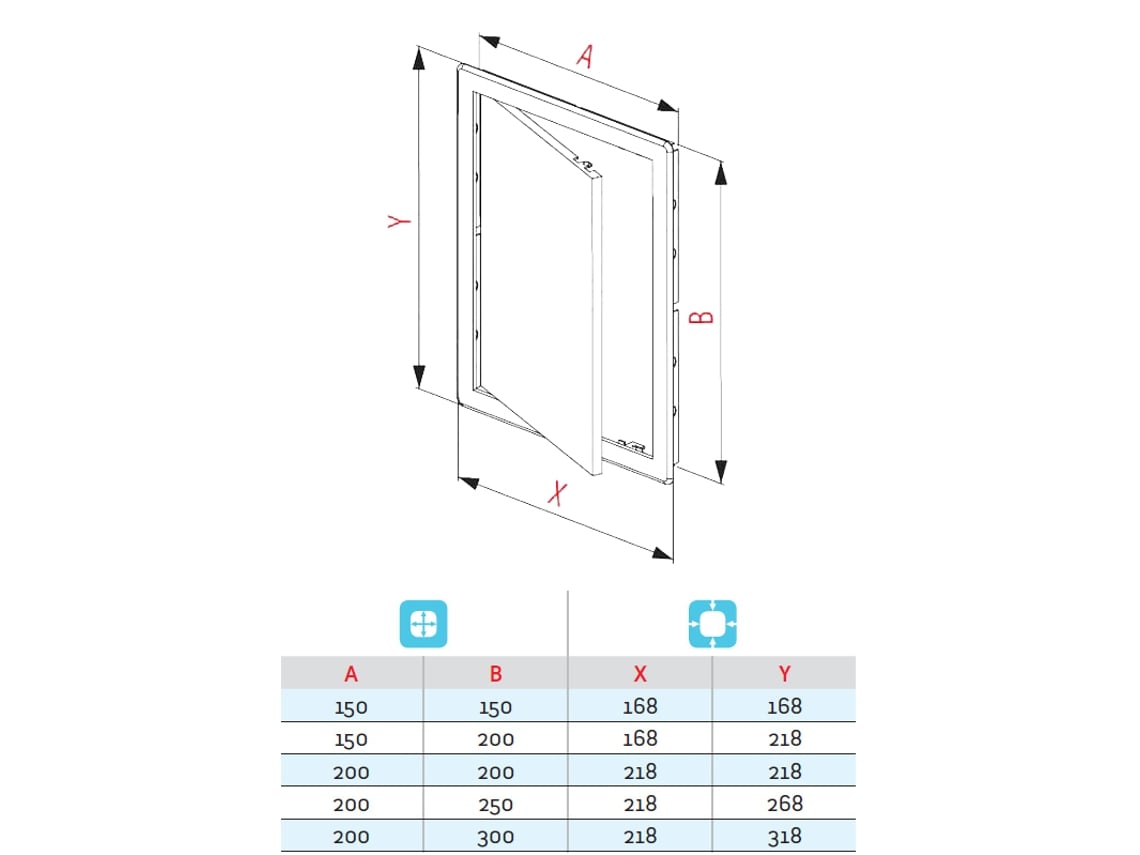 A

Y

B

X

| A | B | X | Y |
|---|---|---|---|
| 150 | 150 | 168 | 168 |
| 150 | 200 | 168 | 218 |
| 200 | 200 | 218 | 218 |
| 200 | 250 | 218 | 268 |
| 200 | 300 | 218 | 318 |