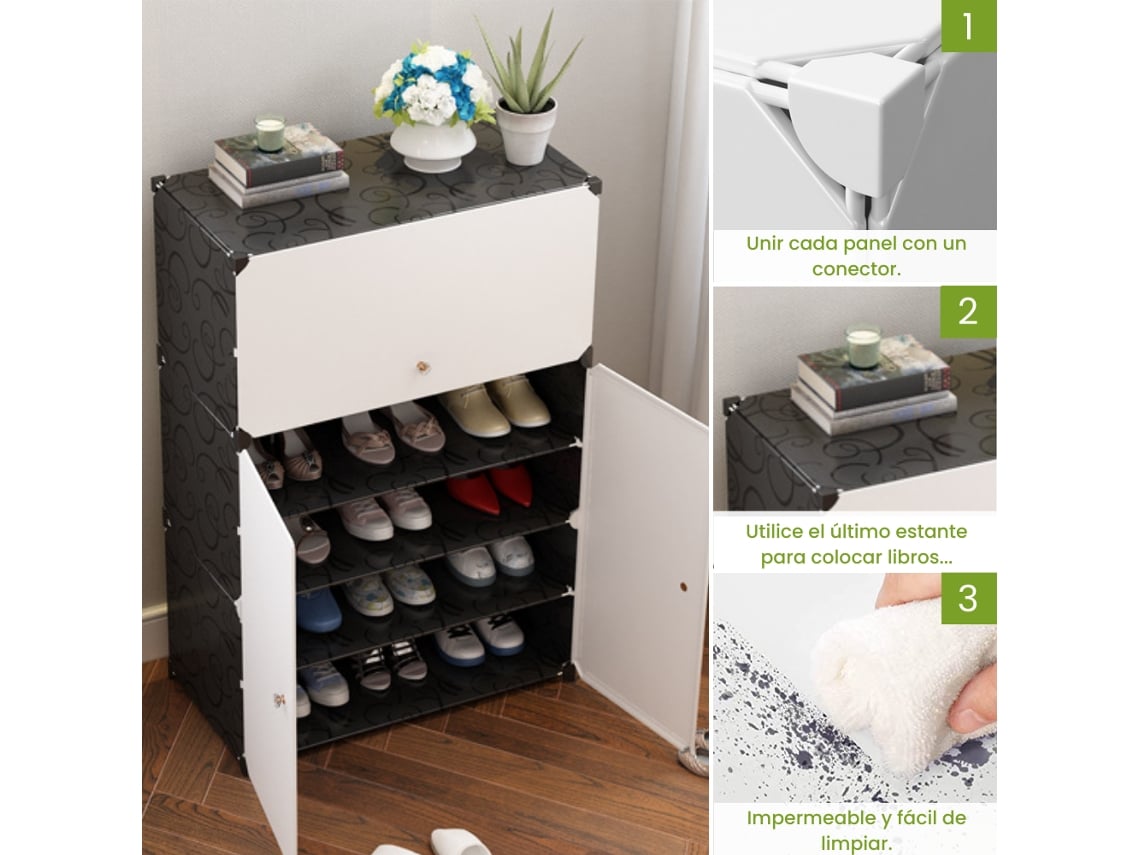 1

Unir cada panel con un conector.

2

Utilice el último estante para colocar libros...

3

Impermeable y fácil de limpiar.