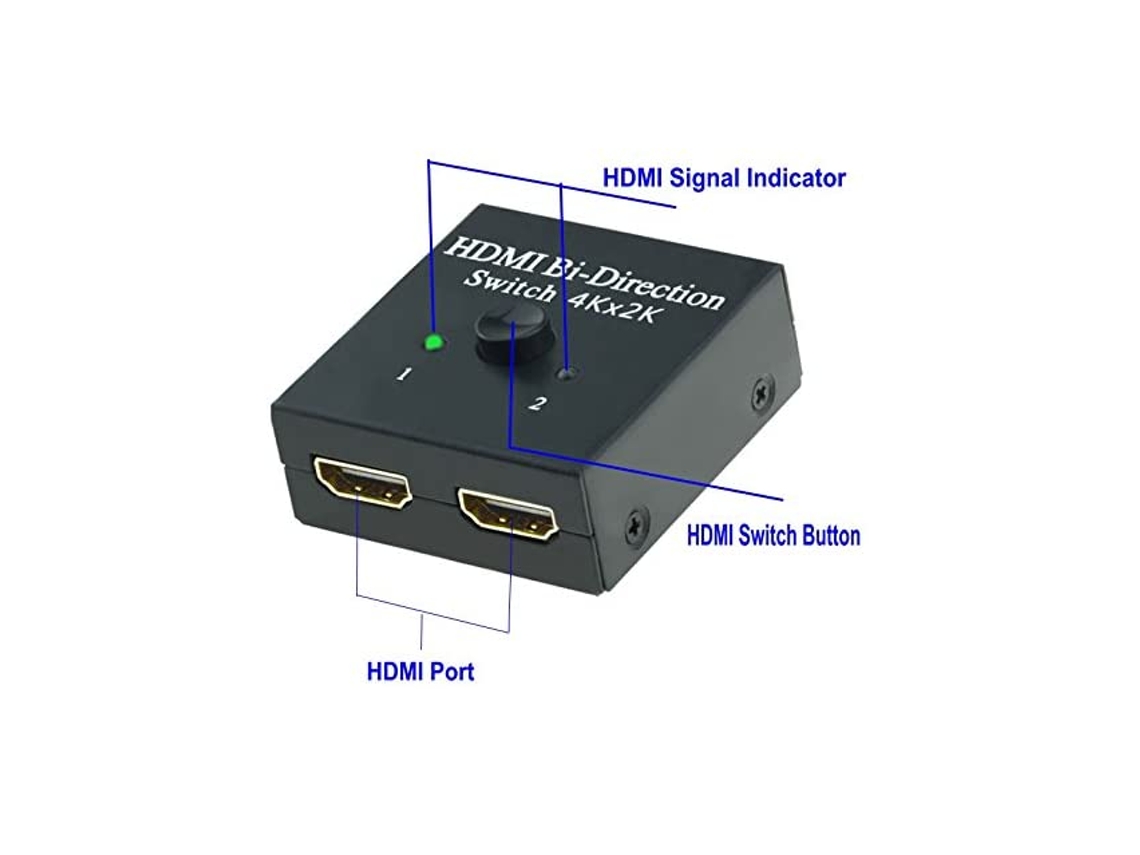 HDMI Signal Indicator

HDMI Bi-Direction
Switch 4Kx2K

1

2

HDMI Switch Button

HDMI Port