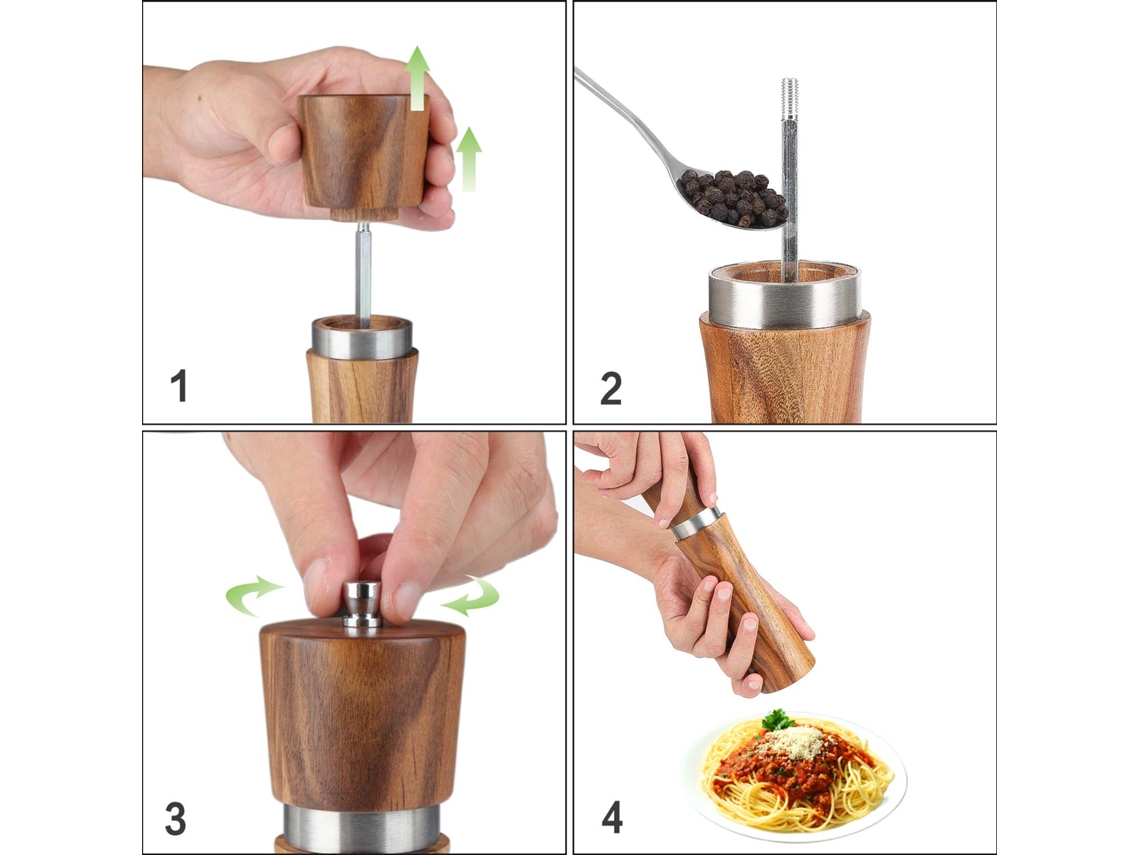 1
2
3
4