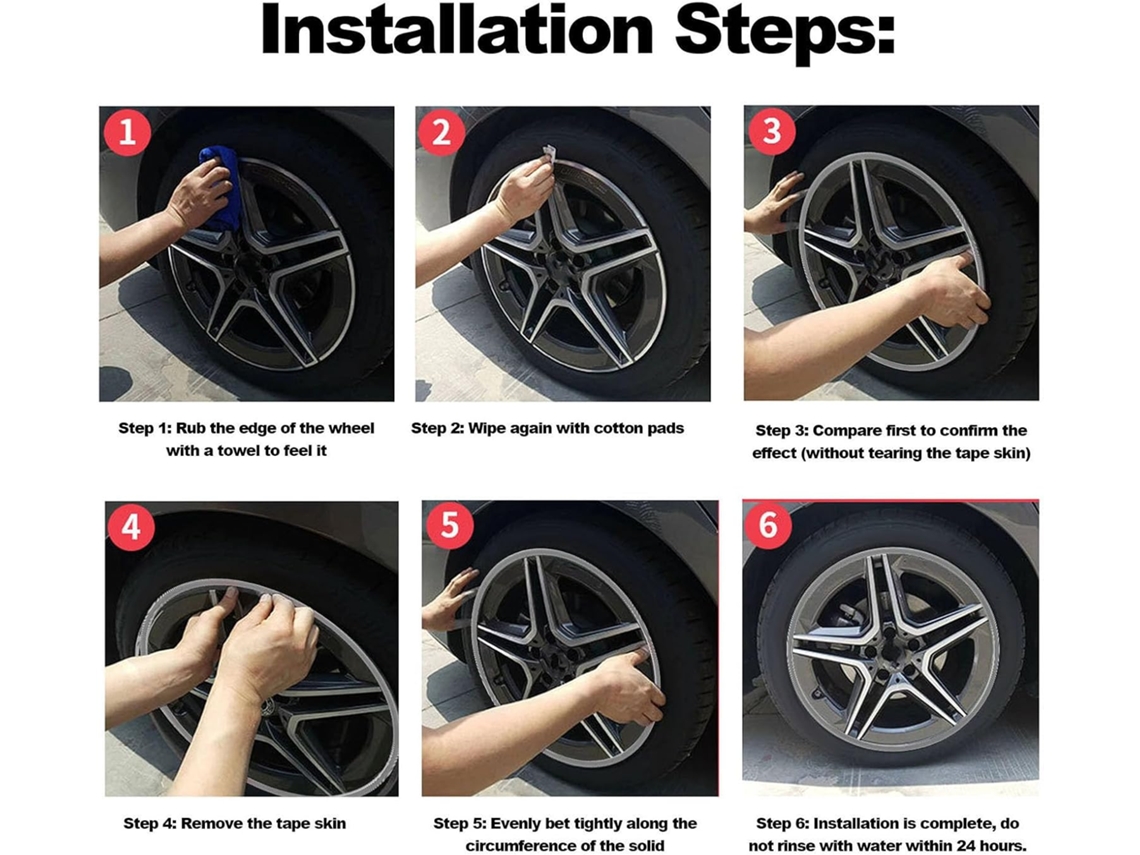 Installation Steps:

1

Step 1: Rub the edge of the wheel with a towel to feel it

2

Step 2: Wipe again with cotton pads

3

Step 3: Compare first to confirm the effect (without tearing the tape skin)

4

Step 4: Remove the tape skin

5

Step 5: Evenly bet tightly along the circumference of the solid

6

Step 6: Installation is complete, do not rinse with water within 24 hours.