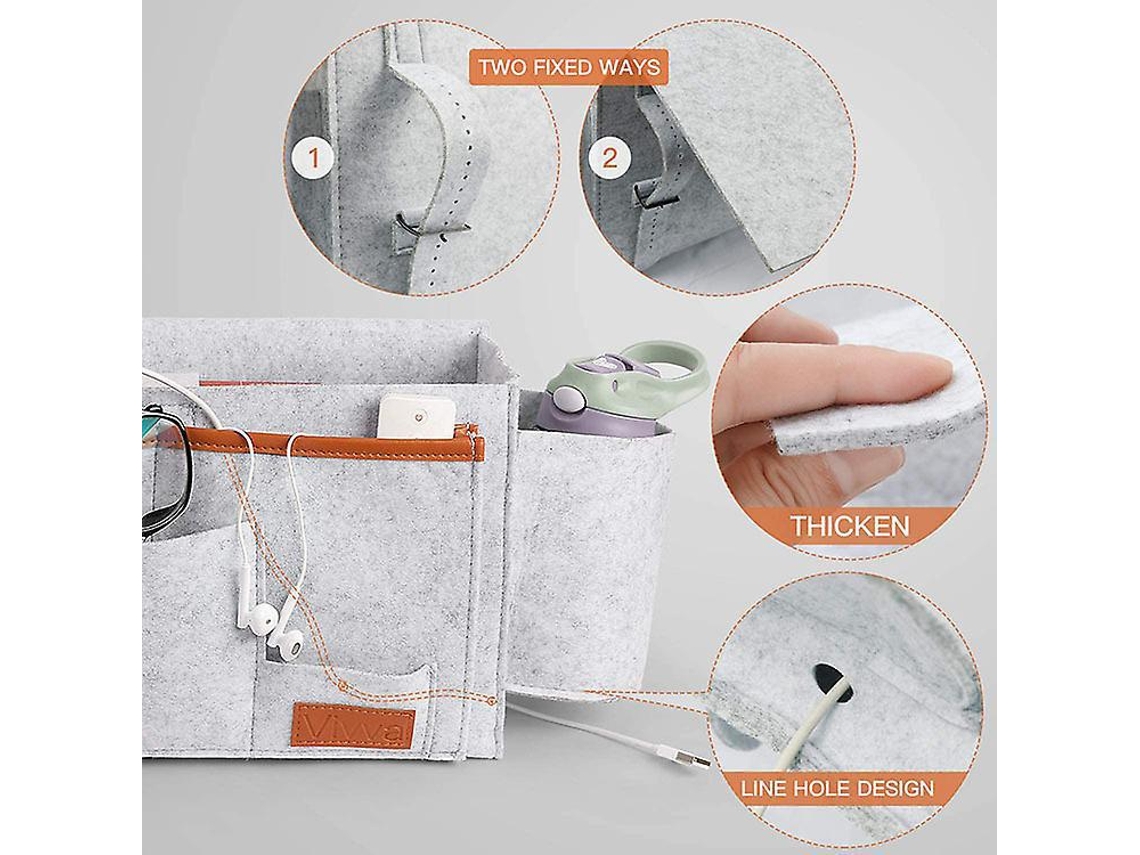 TWO FIXED WAYS

1

2

THICKEN

Vivva

LINE HOLE DESIGN