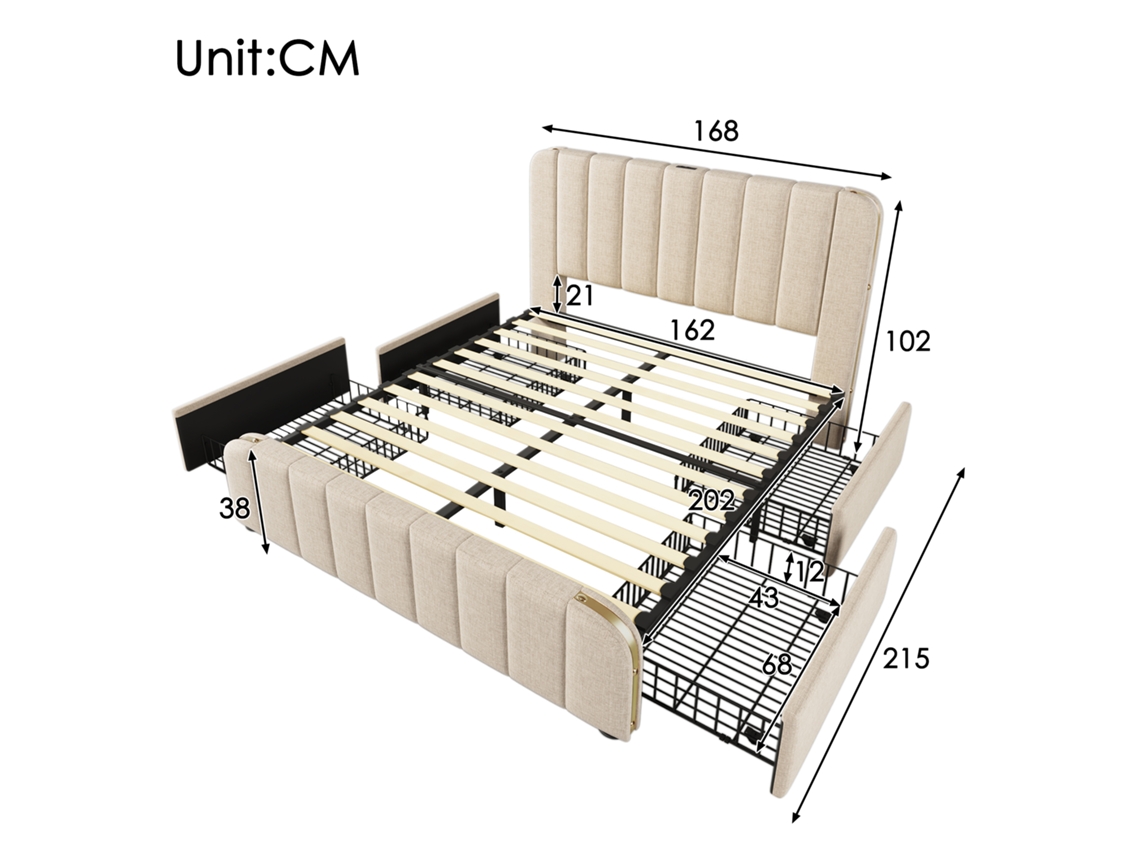 Unit:CM

168

21

162

102

38

202

12

43

68

215