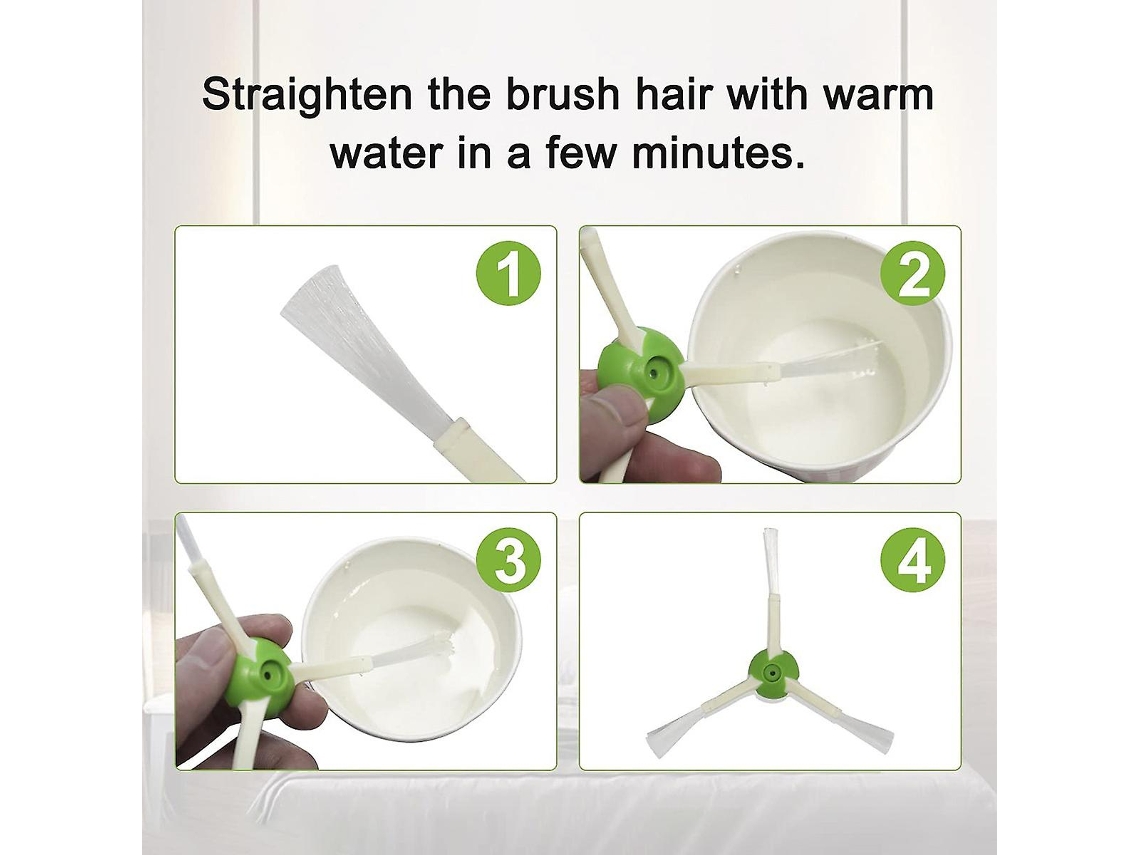 Straighten the brush hair with warm water in a few minutes.

1

2

3

4