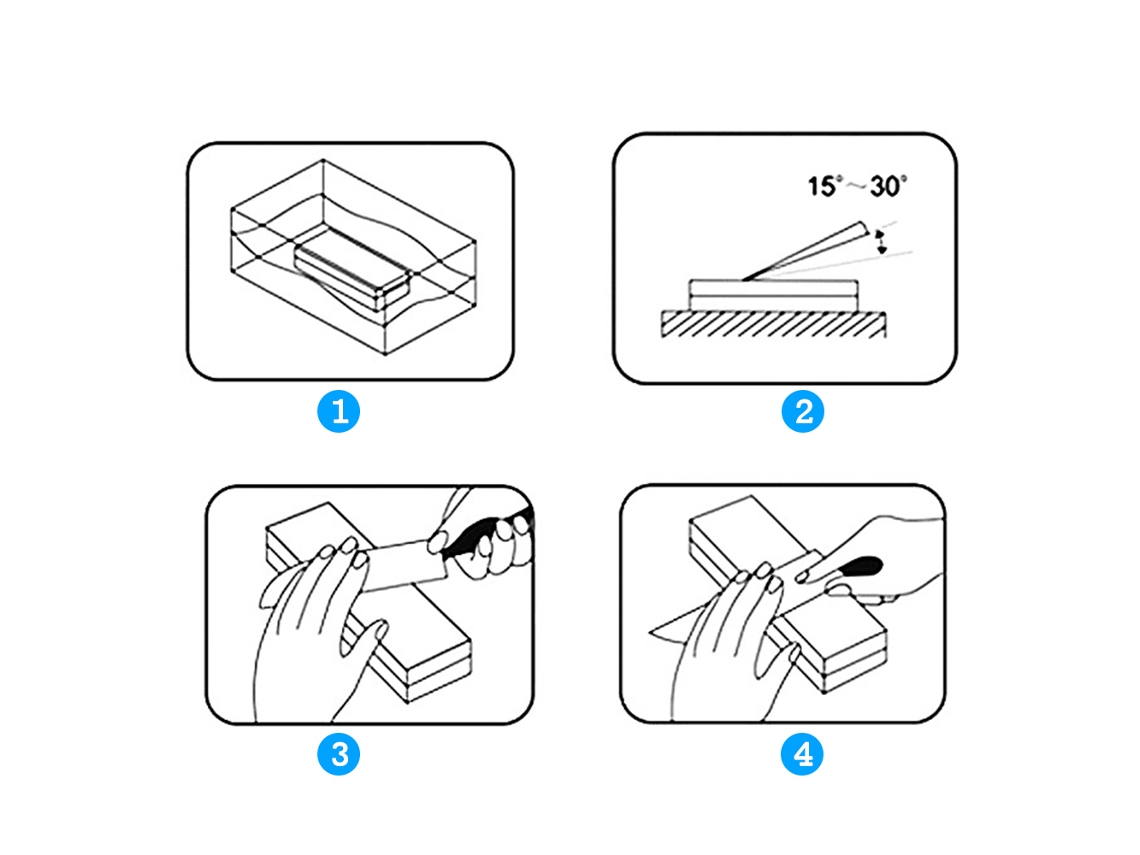 1

15°~30°

2

3

4