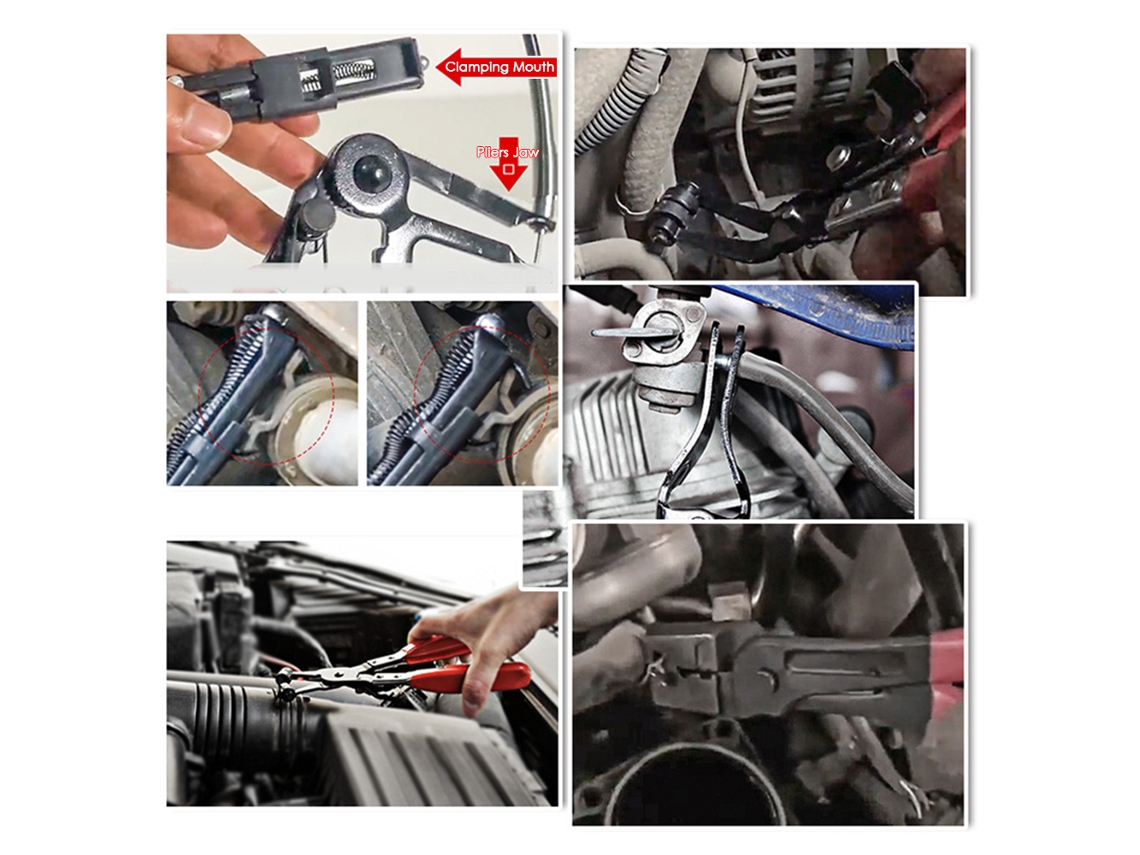 Clamping Mouth

Pliers Jaw