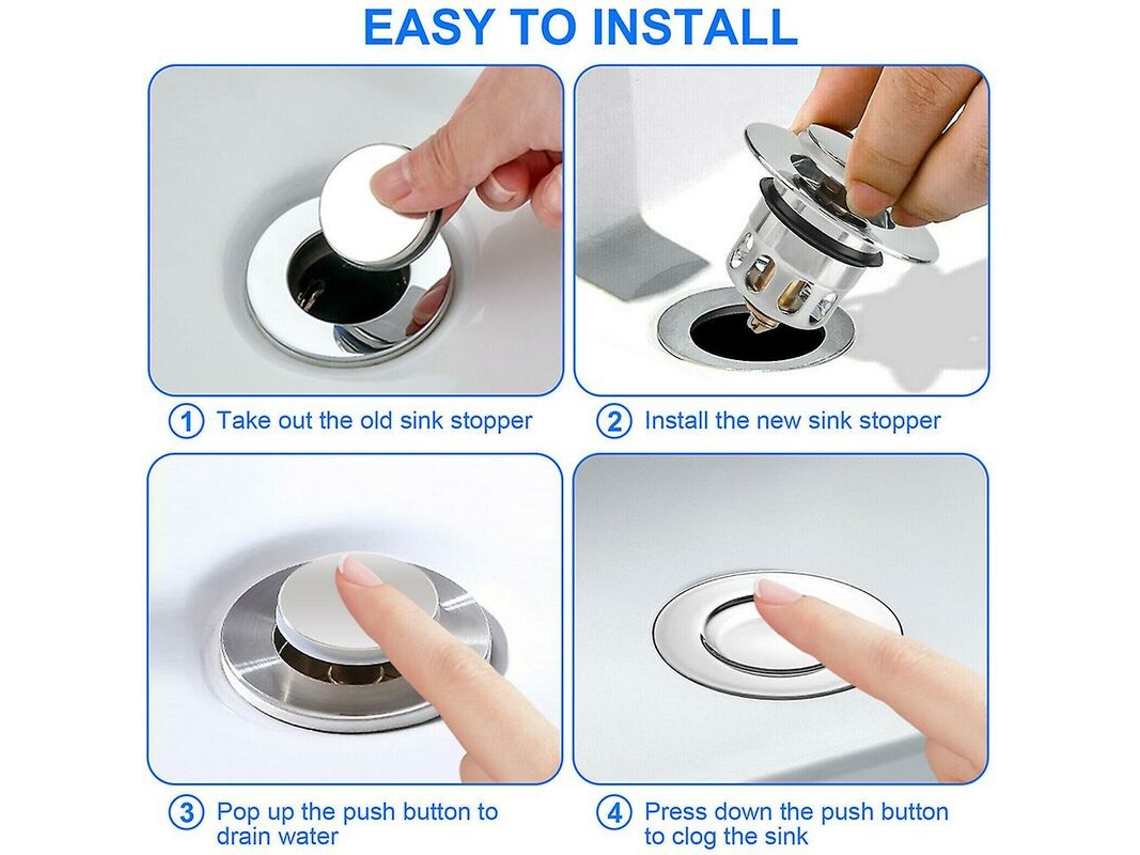 EASY TO INSTALL

1 Take out the old sink stopper

2 Install the new sink stopper

3 Pop up the push button to drain water

4 Press down the push button to clog the sink