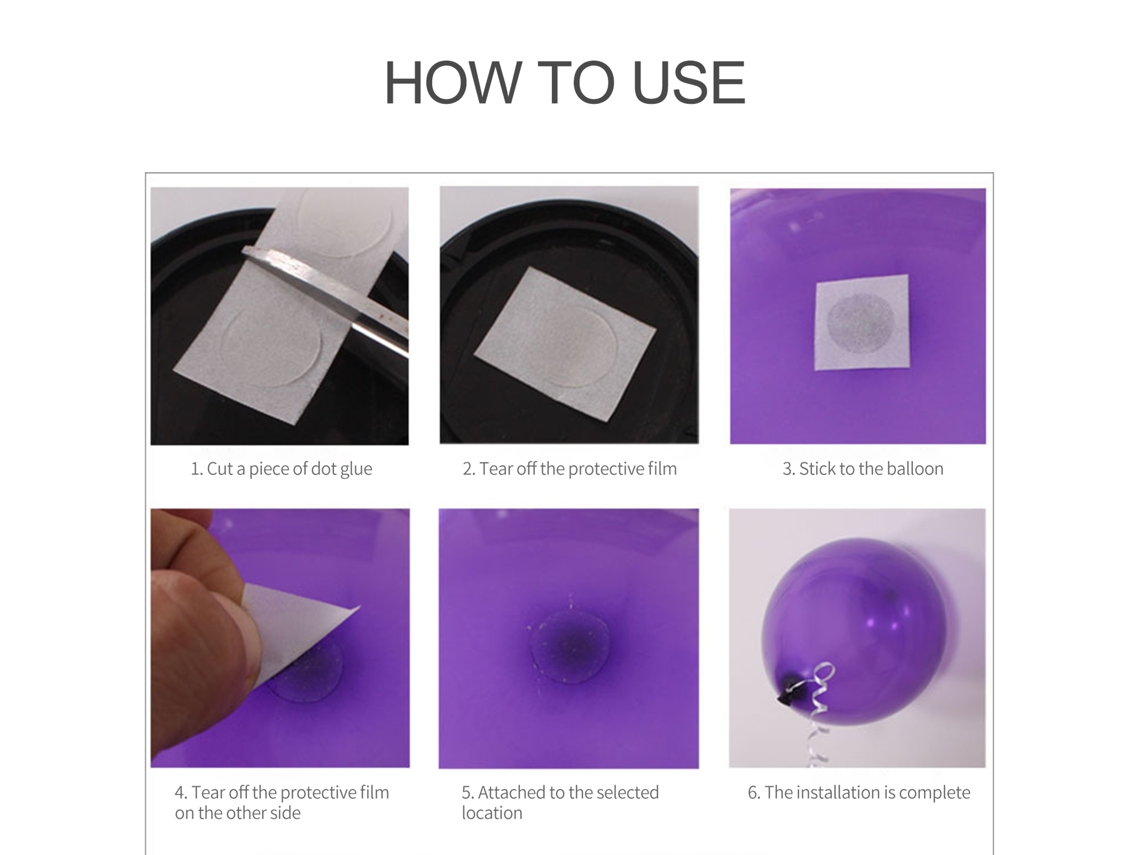 HOW TO USE

1. Cut a piece of dot glue

2. Tear off the protective film

3. Stick to the balloon

4. Tear off the protective film on the other side

5. Attached to the selected location

6. The installation is complete