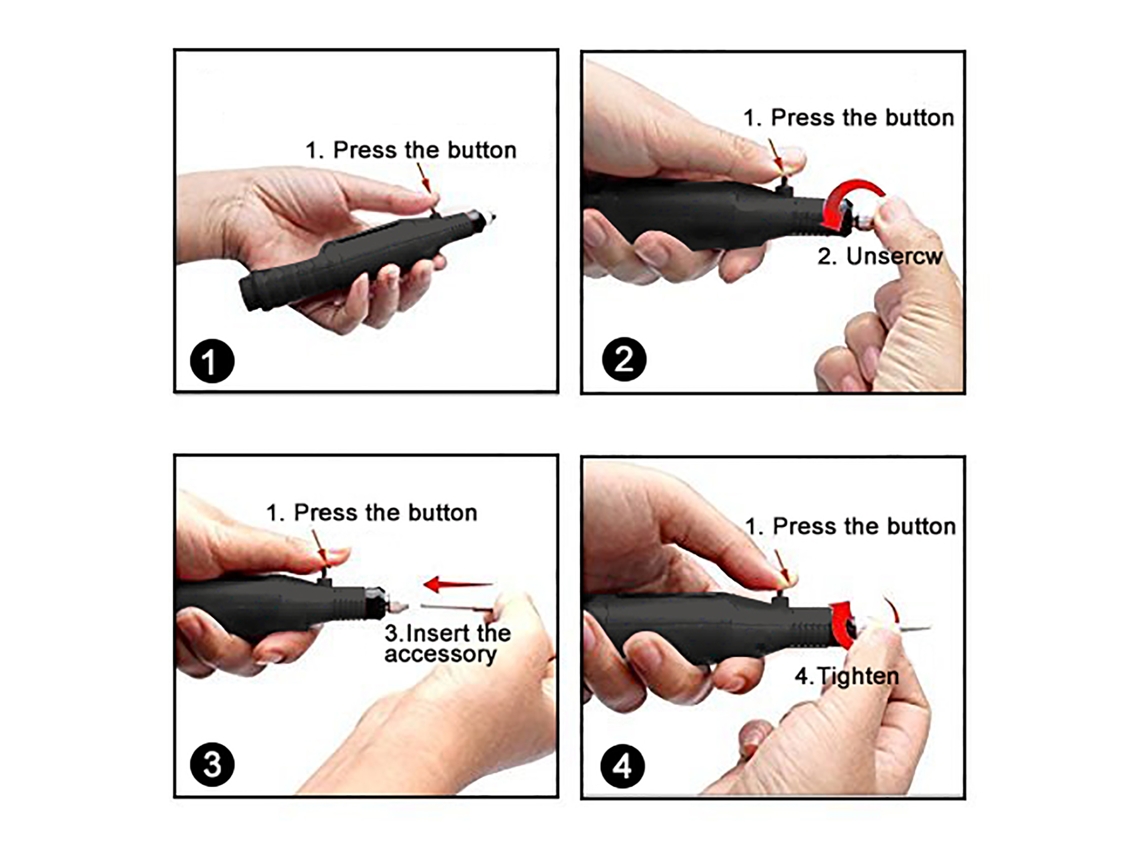 1. Press the button

1

1. Press the button

2. Unsercw

2

1. Press the button

3.Insert the accessory

3

1. Press the button

4.Tighten

4