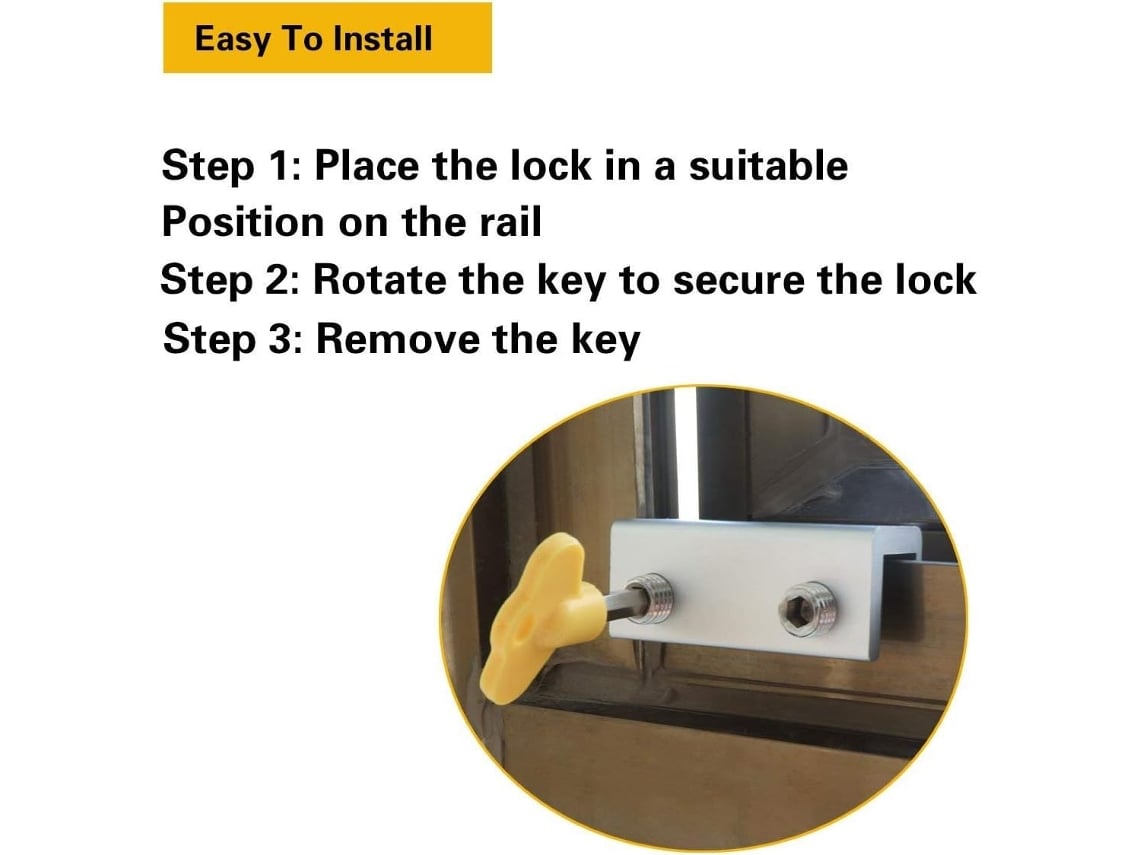 Easy To Install

Step 1: Place the lock in a suitable Position on the rail
Step 2: Rotate the key to secure the lock
Step 3: Remove the key