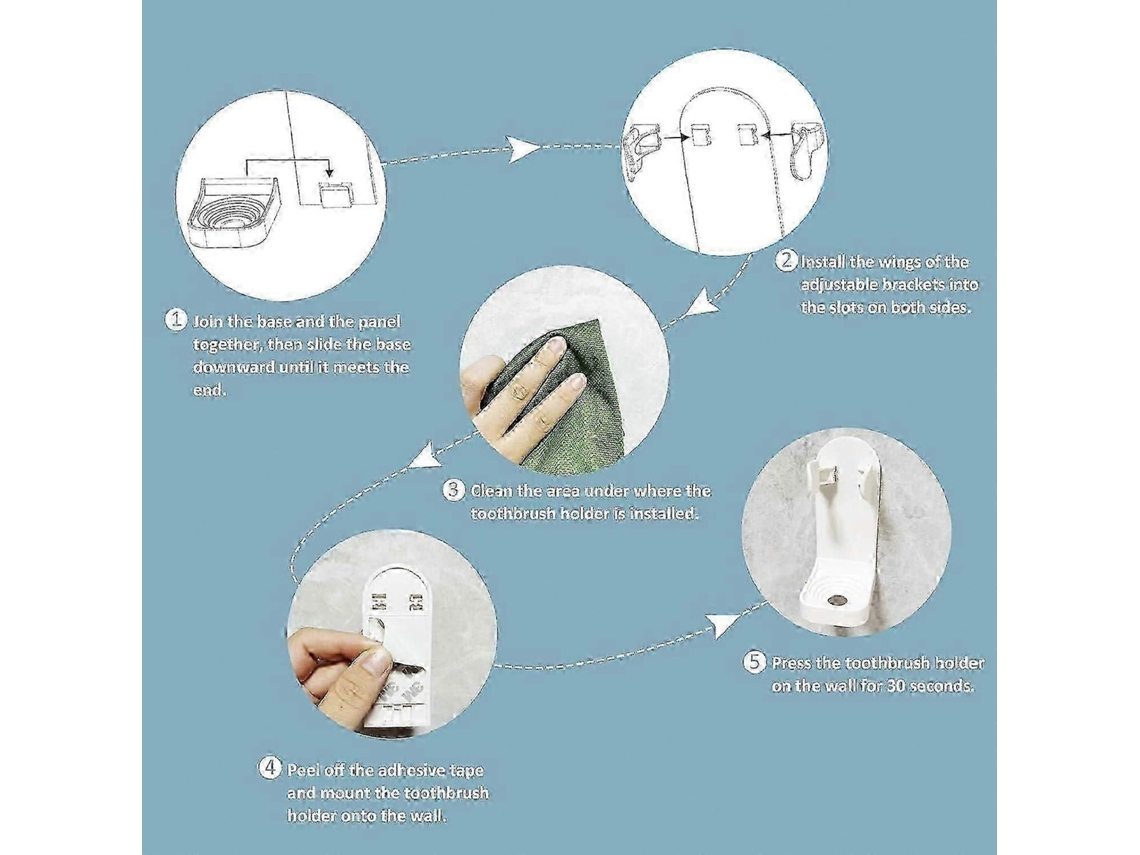 1 Join the base and the panel together, then slide the base downward until it meets the end.

2 Install the wings of the adjustable brackets into the slots on both sides.

3 Clean the area under where the toothbrush holder is installed.

4 Peel off the adhesive tape and mount the toothbrush holder onto the wall.

5 Press the toothbrush holder on the wall for 30 seconds.