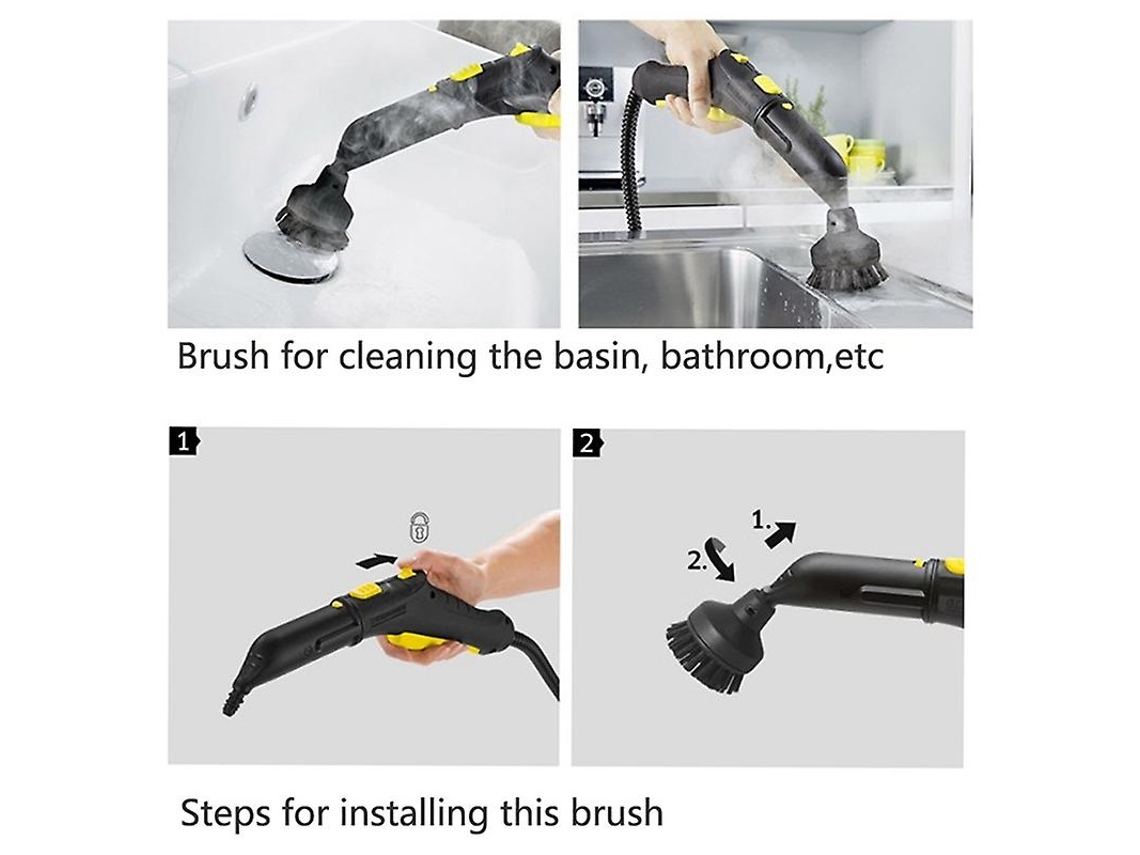 Brush for cleaning the basin, bathroom,etc

1

2

1.

2.

Steps for installing this brush