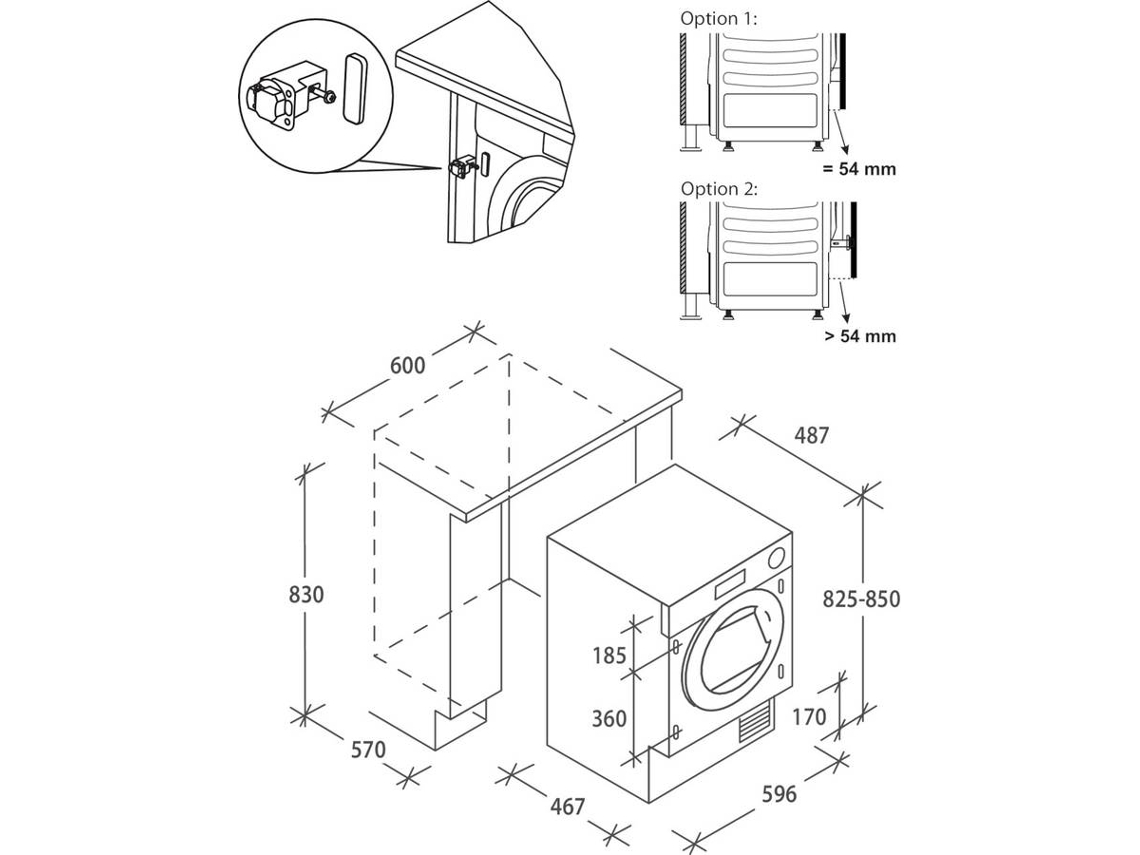 Option 1:

= 54 mm

Option 2:

> 54 mm

600

487

830

825-850

185

360

170

570

467

596