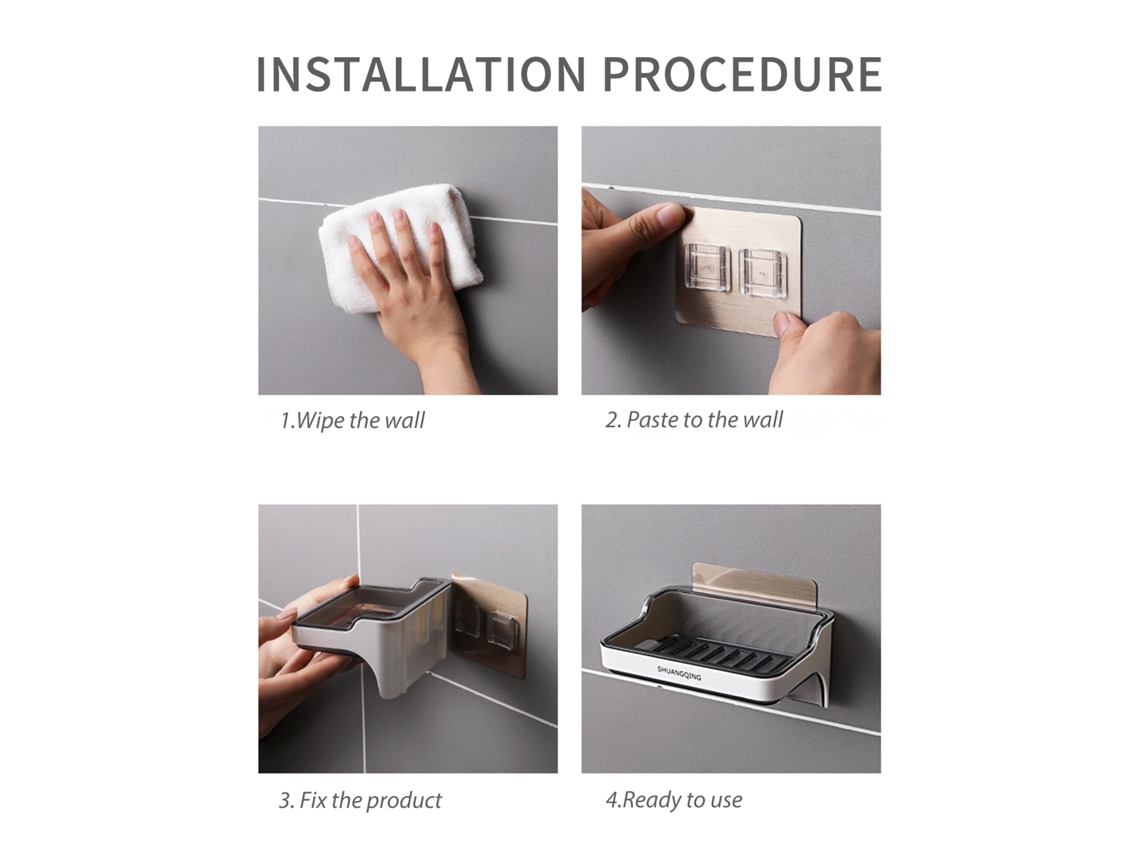 INSTALLATION PROCEDURE

1.Wipe the wall

2. Paste to the wall

3. Fix the product

SHUANGQING

4.Ready to use