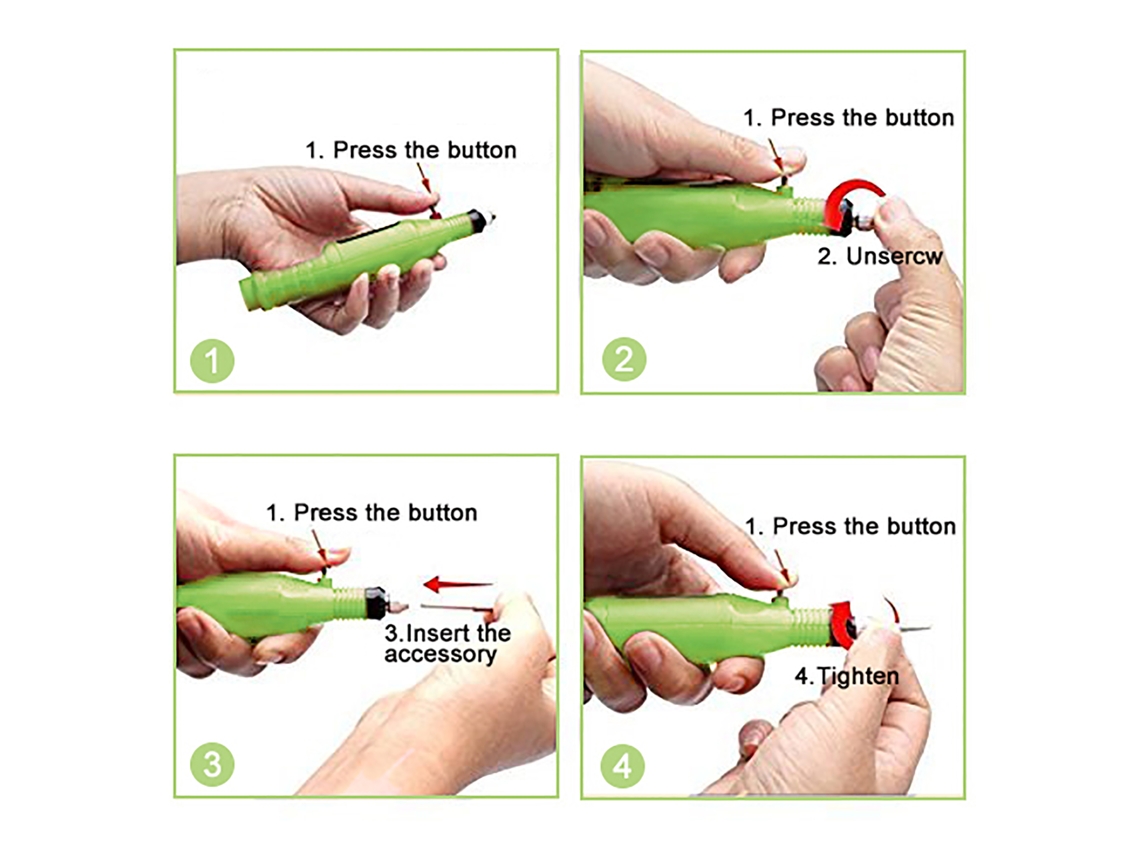 1. Press the button

1

1. Press the button

2. Unsercw

2

1. Press the button

3.Insert the accessory

3

1. Press the button

4.Tighten

4