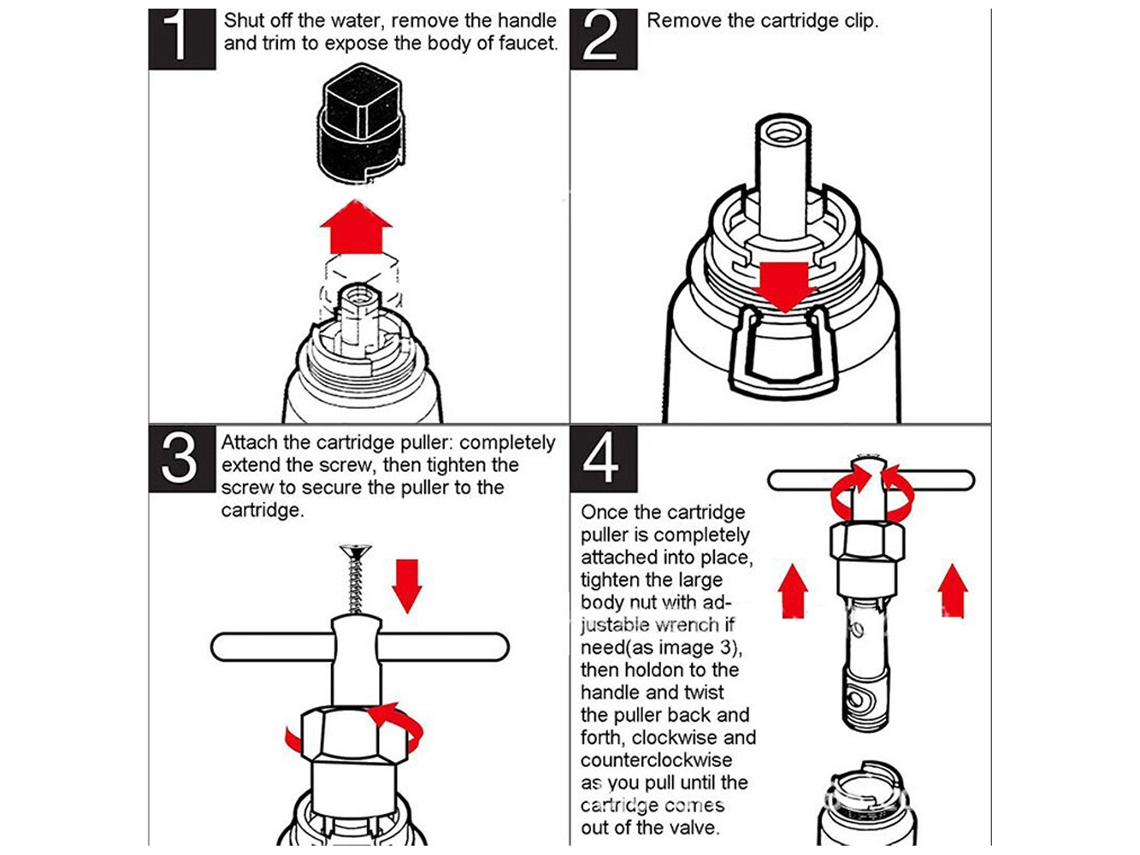 1 Shut off the water, remove the handle and trim to expose the body of faucet.

2 Remove the cartridge clip.

3 Attach the cartridge puller: completely extend the screw, then tighten the screw to secure the puller to the cartridge.

4

Once the cartridge puller is completely attached into place, tighten the large body nut with adjustable wrench if need(as image 3), then holdon to the handle and twist the puller back and forth, clockwise and counterclockwise as you pull until the cartridge comes out of the valve.