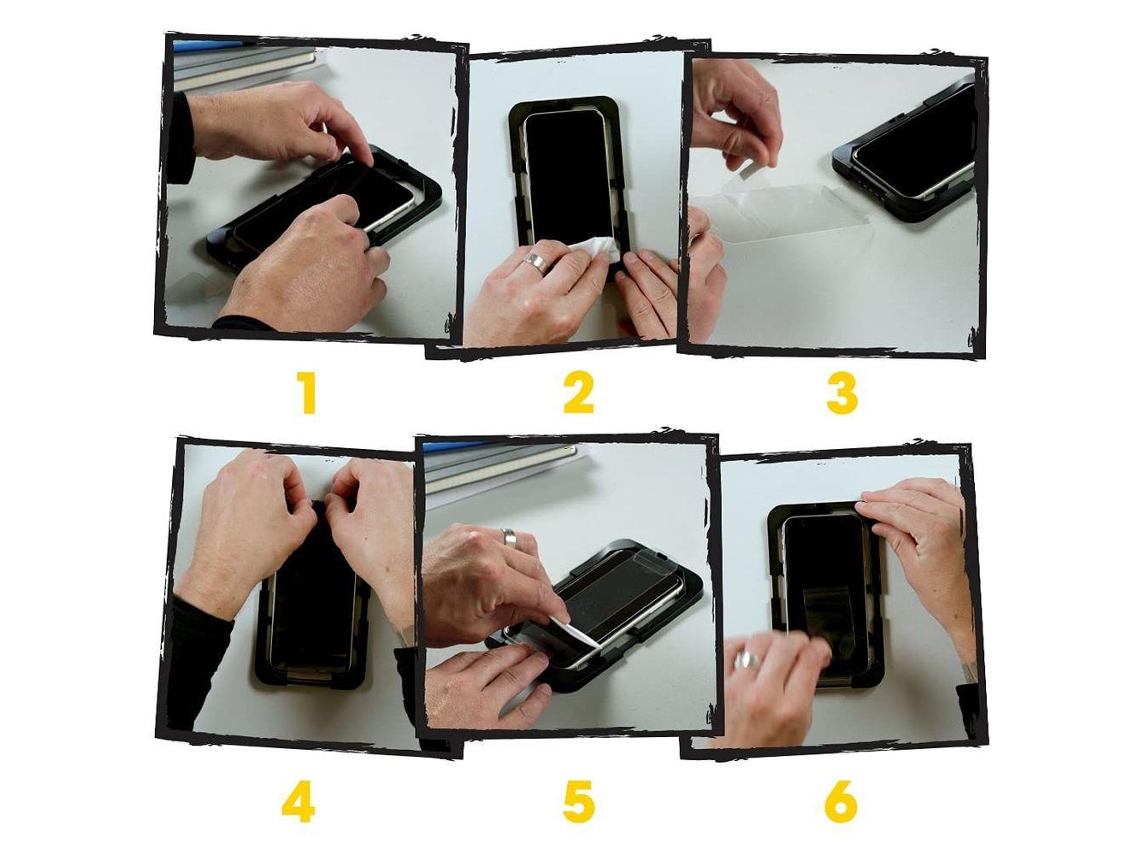 1

2

3

4

5

6