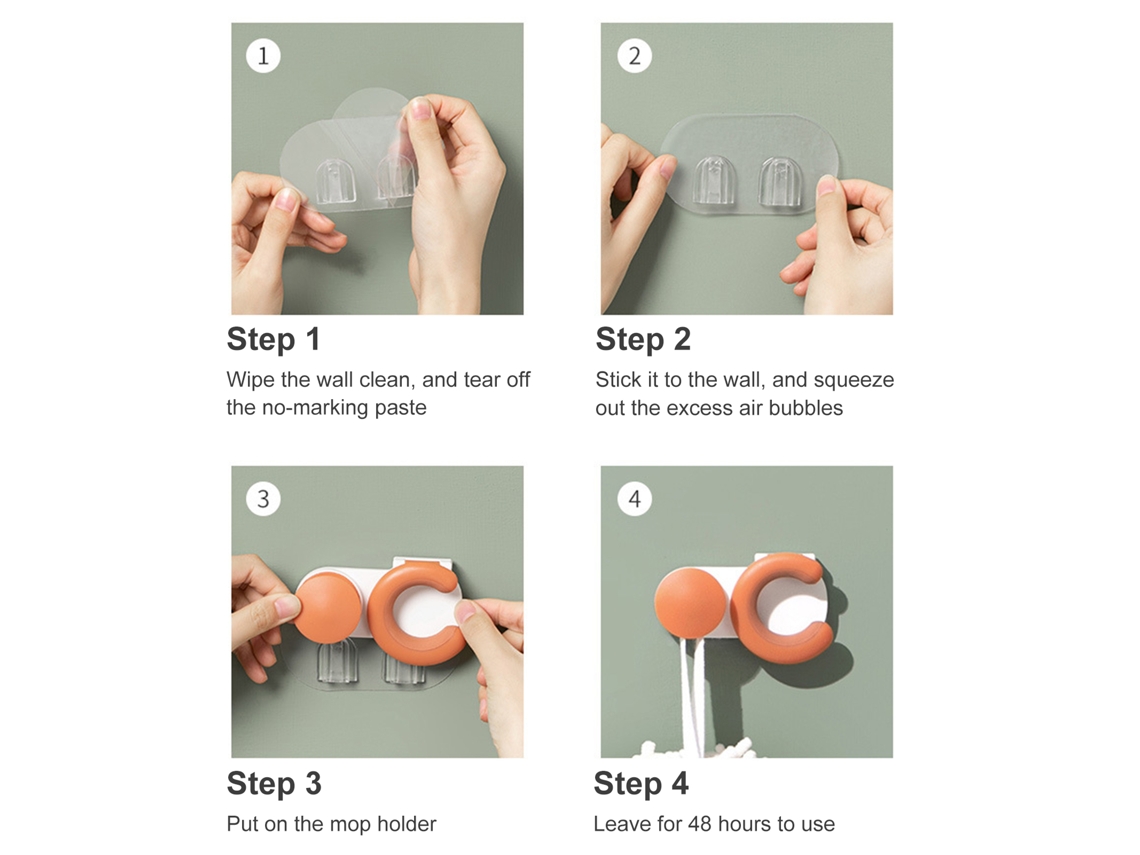 1

Step 1
Wipe the wall clean, and tear off the no-marking paste

2

Step 2
Stick it to the wall, and squeeze out the excess air bubbles

3

Step 3
Put on the mop holder

4

Step 4
Leave for 48 hours to use