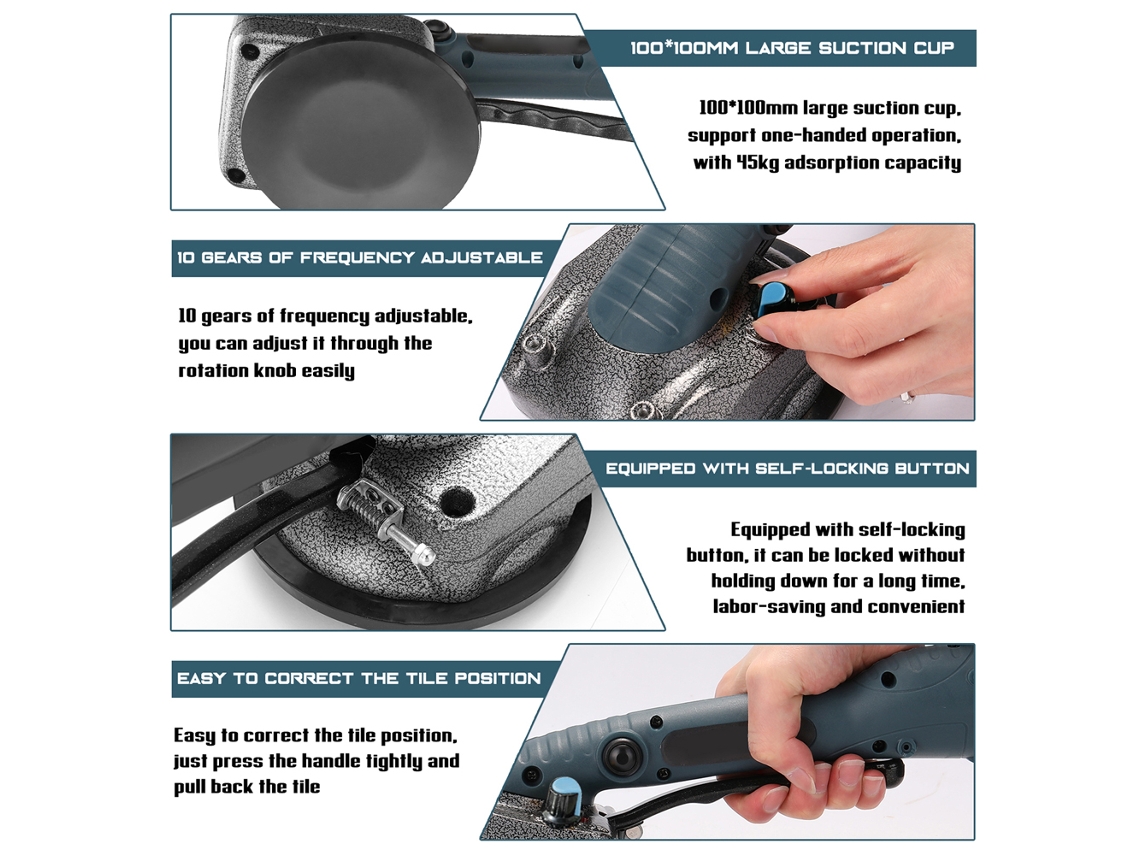 100*100MM LARGE SUCTION CUP

100*100mm large suction cup, support one-handed operation, with 45kg adsorption capacity

10 GEARS OF FREQUENCY ADJUSTABLE

10 gears of frequency adjustable, you can adjust it through the rotation knob easily

EQUIPPED WITH SELF-LOCKING BUTTON

Equipped with self-locking button, it can be locked without holding down for a long time, labor-saving and convenient

EASY TO CORRECT THE TILE POSITION

Easy to correct the tile position, just press the handle tightly and pull back the tile