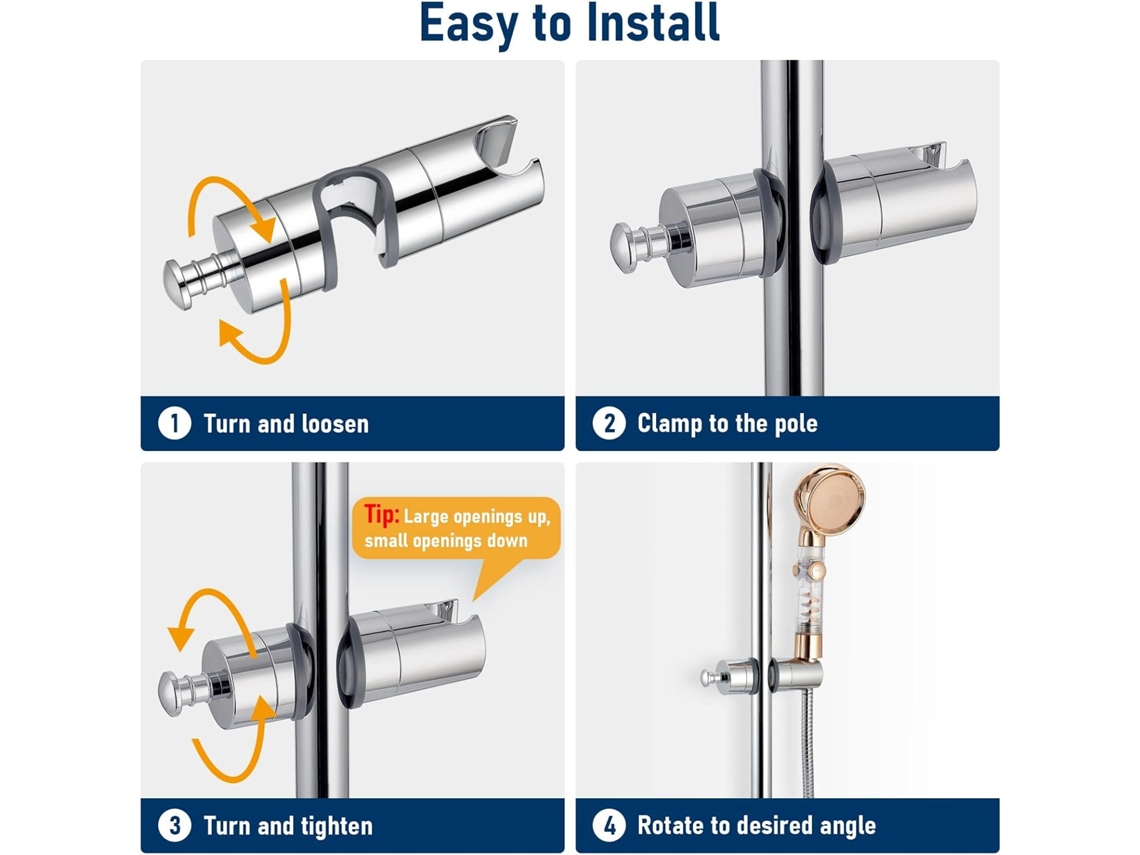 Easy to Install

1 Turn and loosen

2 Clamp to the pole

Tip: Large openings up, small openings down

3 Turn and tighten

4 Rotate to desired angle