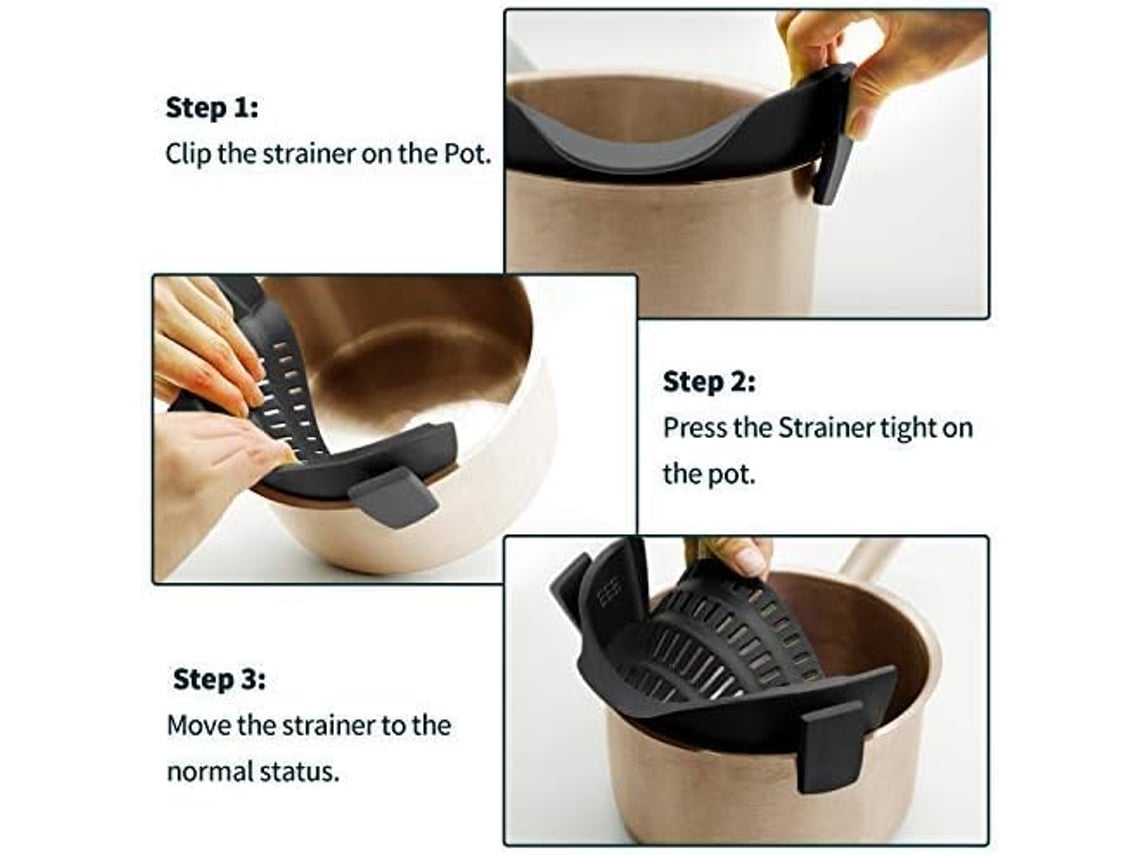 Step 1:
Clip the strainer on the Pot.

Step 2:
Press the Strainer tight on the pot.

Step 3:
Move the strainer to the normal status.