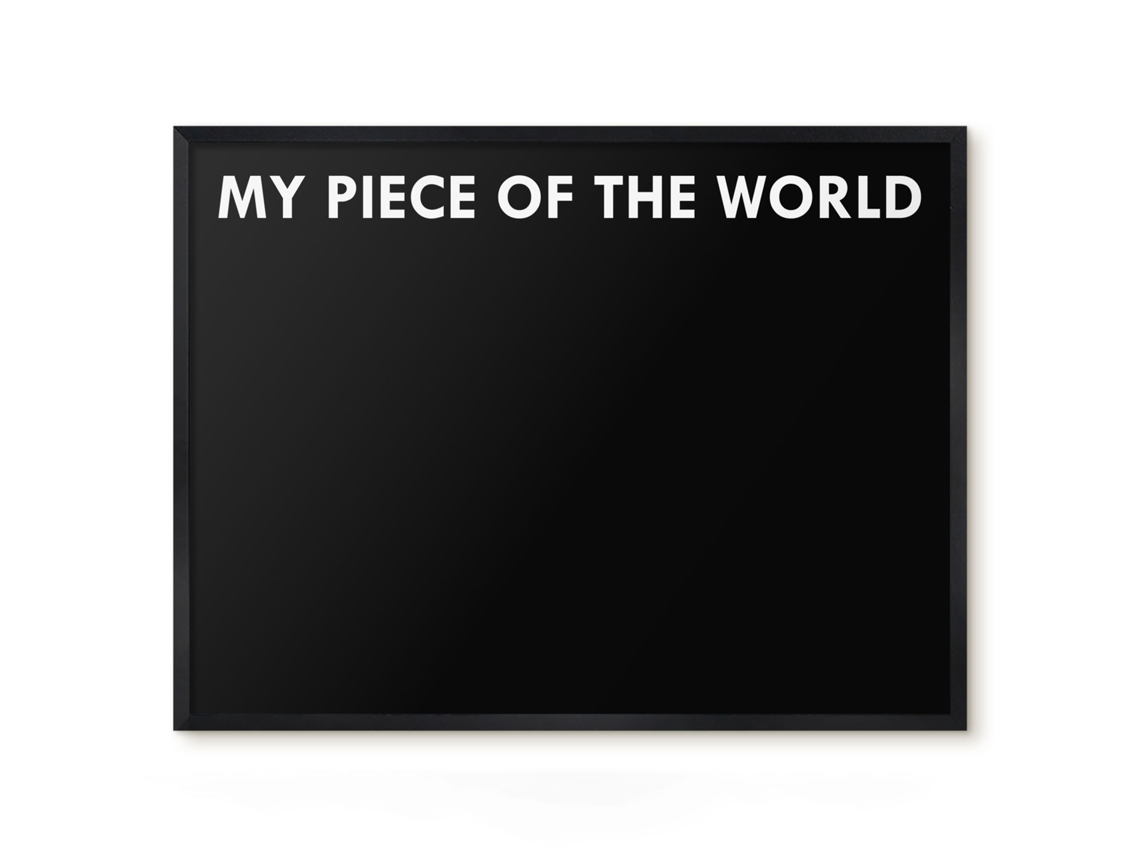 MY PIECE OF THE WORLD