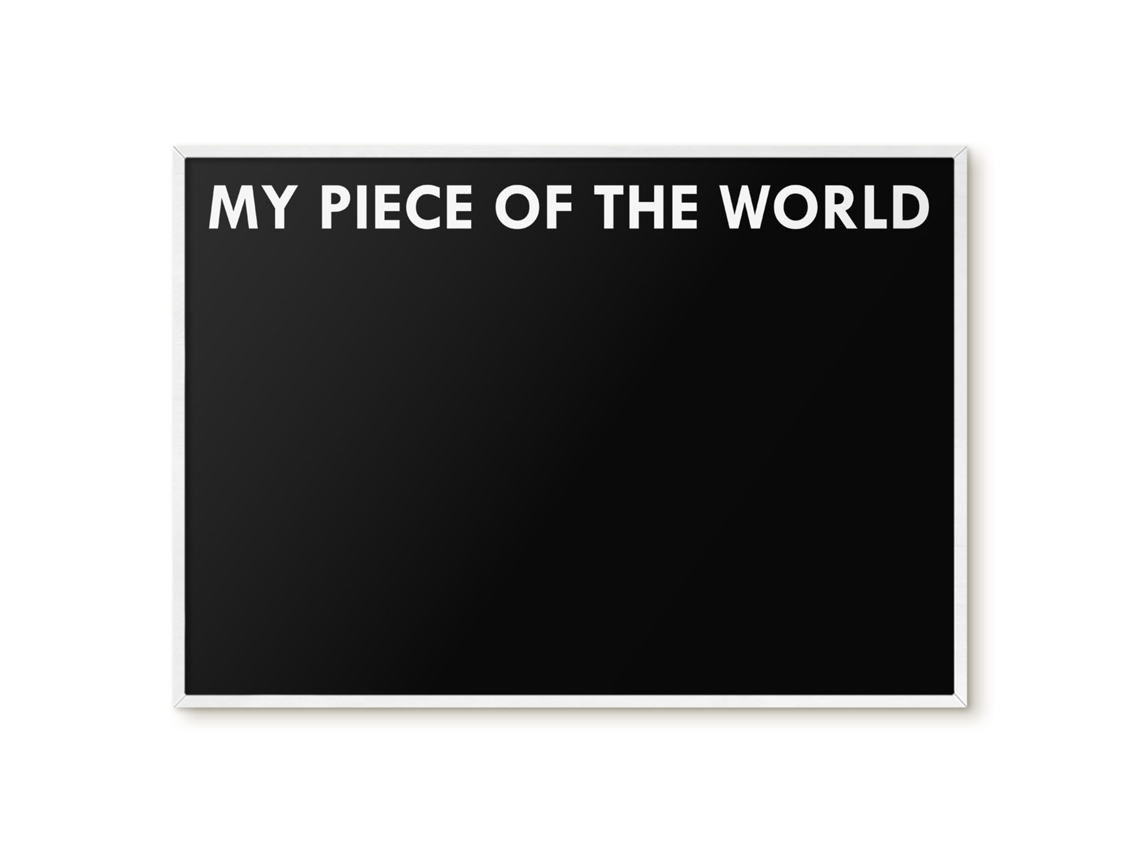 MY PIECE OF THE WORLD