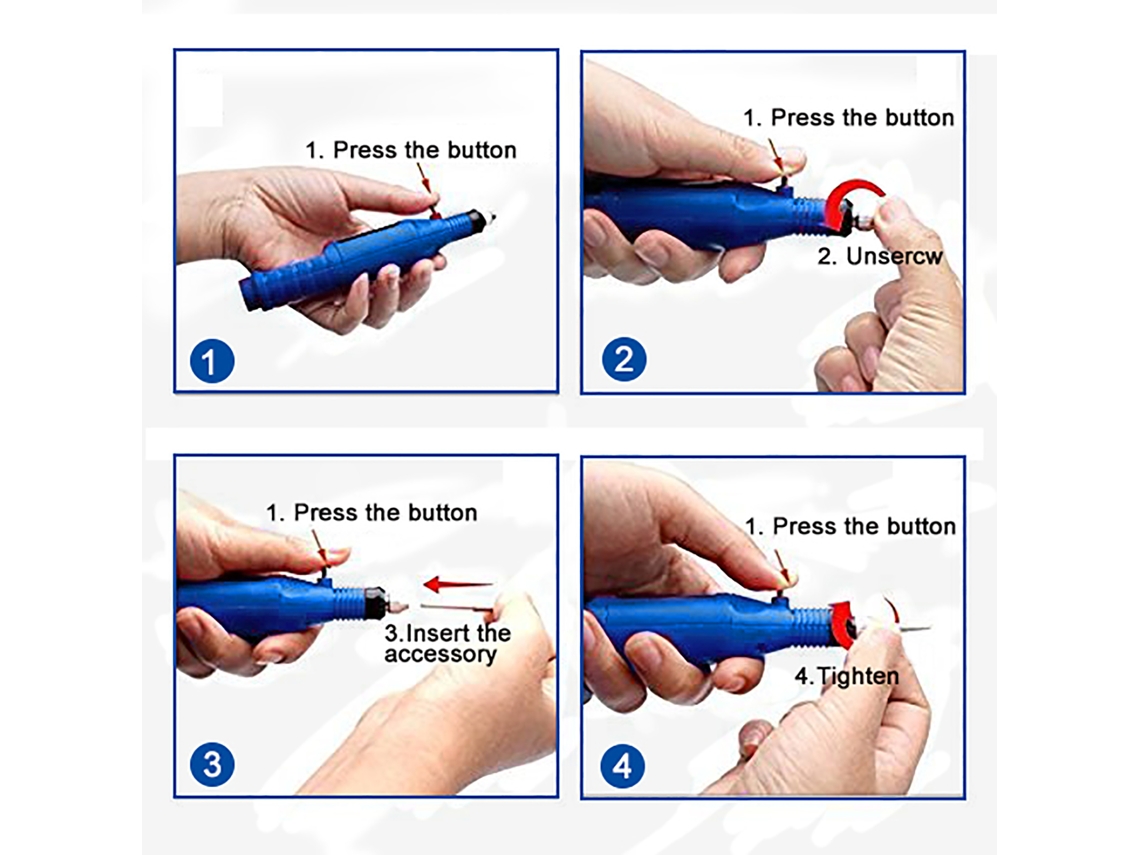 1. Press the button

1

1. Press the button

2. Unsercw

2

1. Press the button

3.Insert the accessory

3

1. Press the button

4.Tighten

4