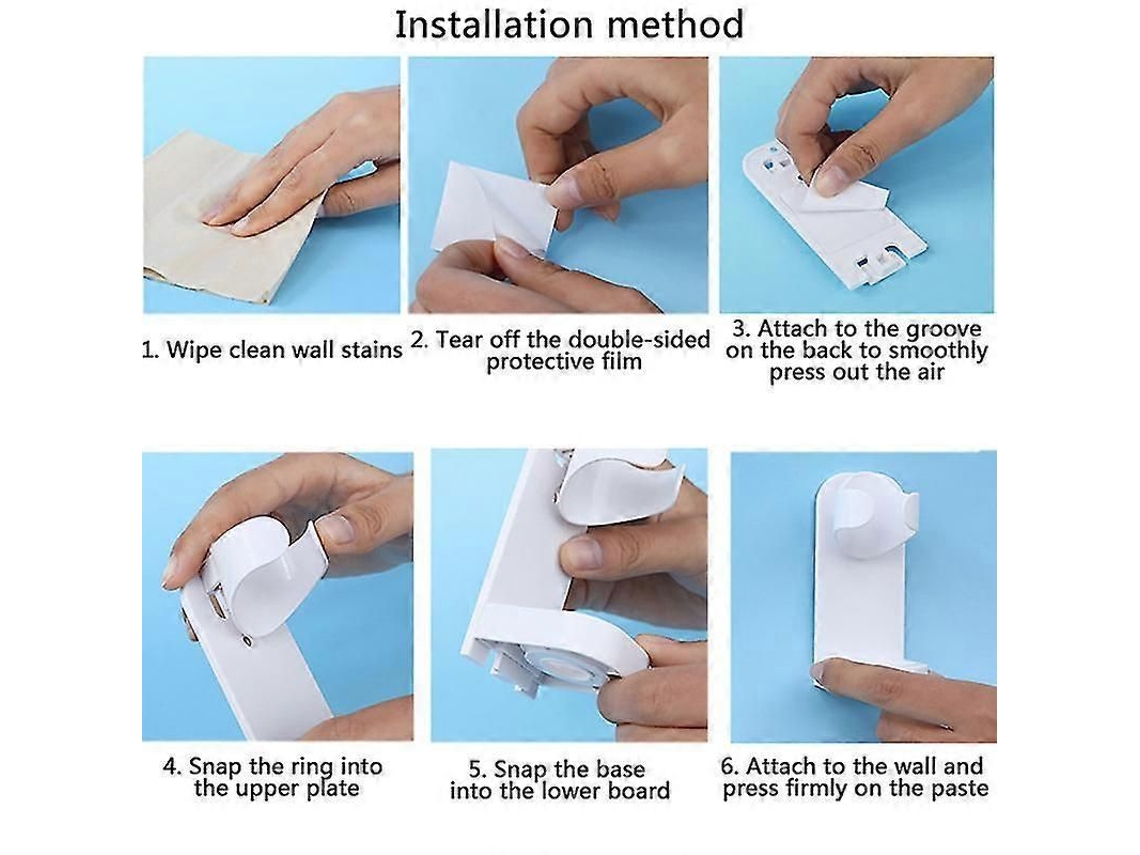 Installation method

1. Wipe clean wall stains

2. Tear off the double-sided protective film

3. Attach to the groove on the back to smoothly press out the air

4. Snap the ring into the upper plate

5. Snap the base into the lower board

6. Attach to the wall and press firmly on the paste