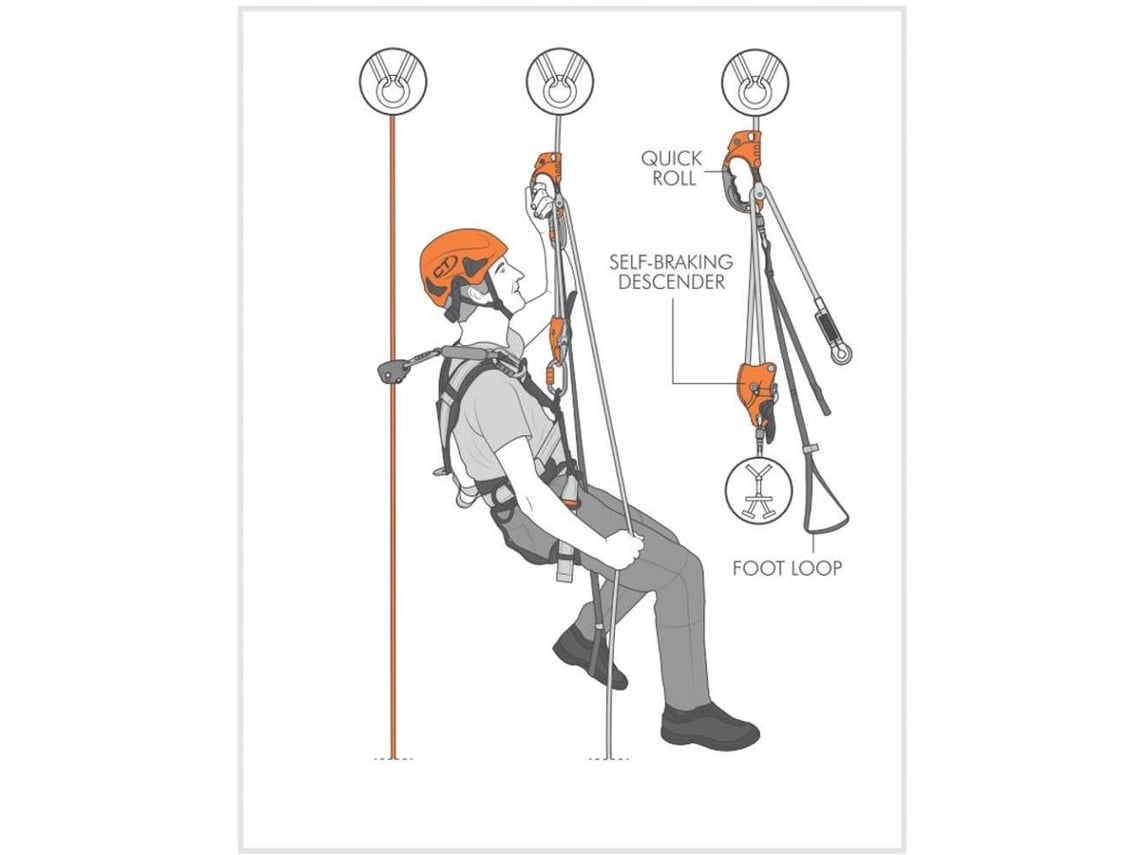 QUICK ROLL

SELF-BRAKING DESCENDER

FOOT LOOP