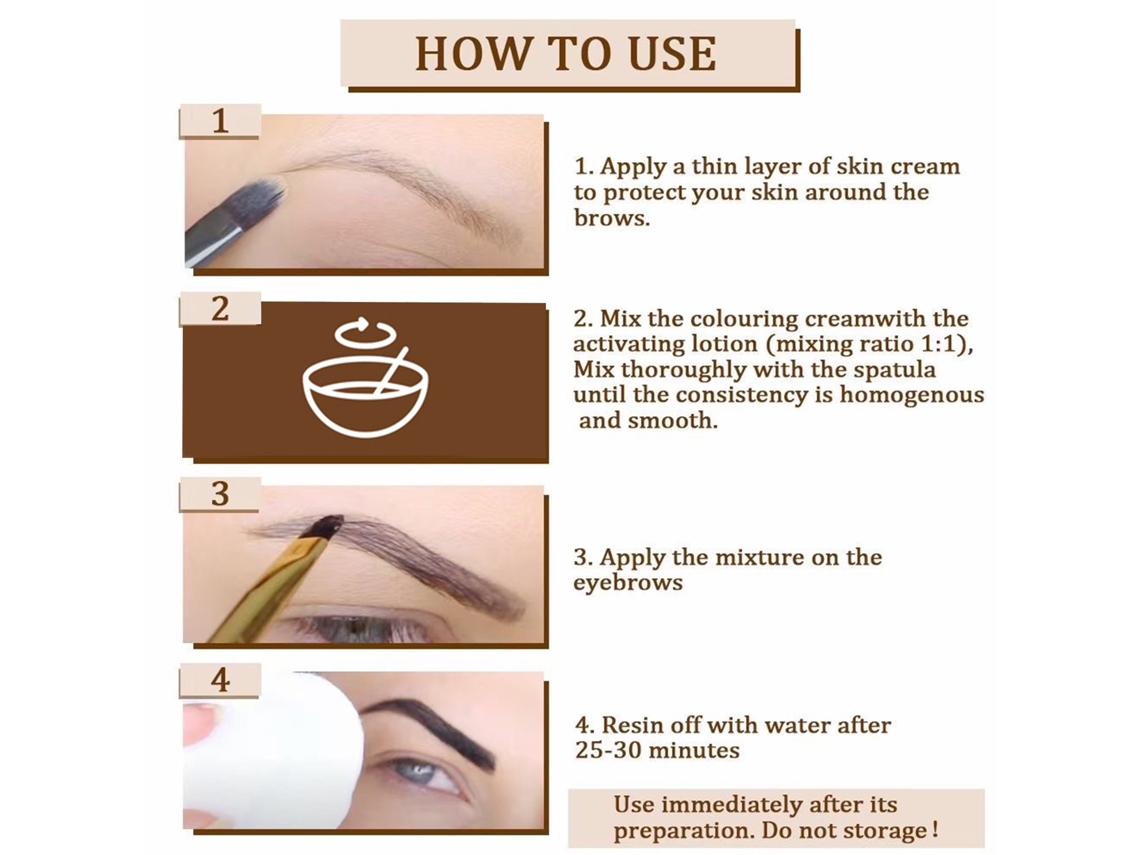 HOW TO USE

1

1. Apply a thin layer of skin cream to protect your skin around the brows.

2

2. Mix the colouring creamwith the activating lotion (mixing ratio 1:1), Mix thoroughly with the spatula until the consistency is homogenous and smooth.

3

3. Apply the mixture on the eyebrows

4

4. Resin off with water after 25-30 minutes

Use immediately after its preparation. Do not storage !