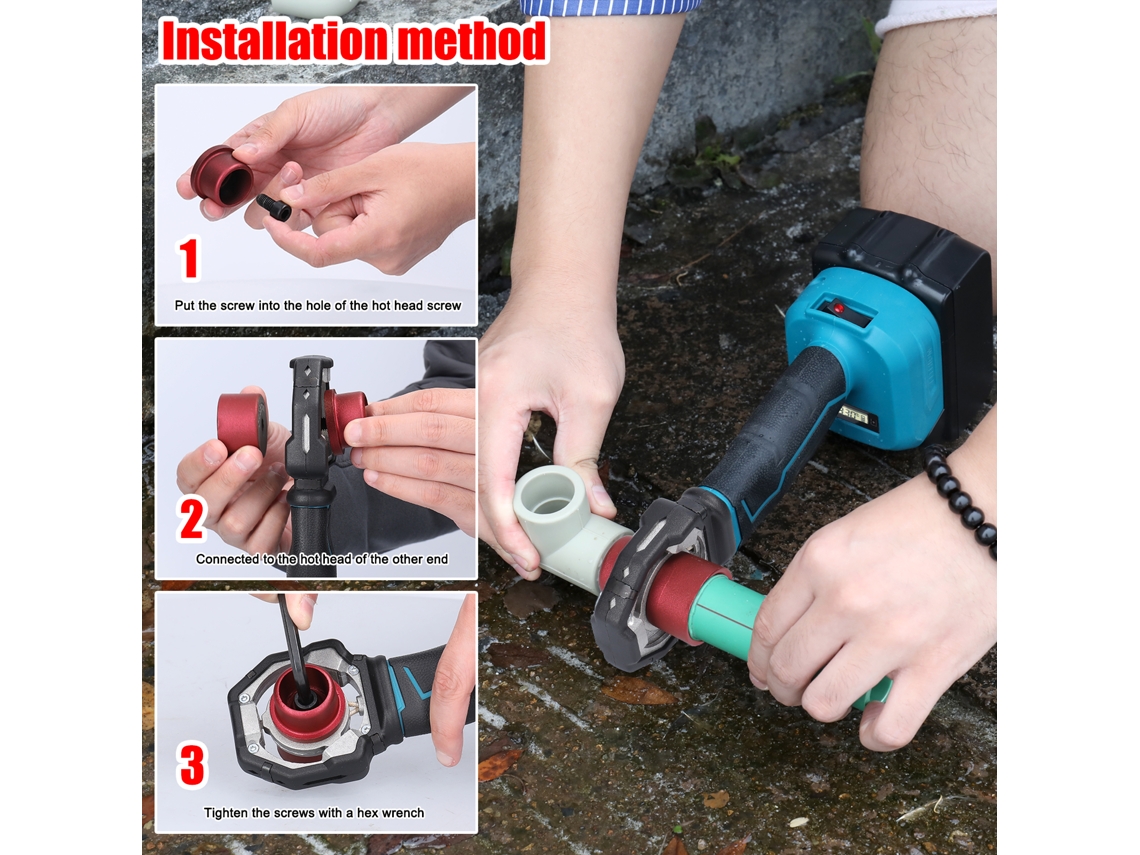 Installation method

1

Put the screw into the hole of the hot head screw

2

Connected to the hot head of the other end

3

Tighten the screws with a hex wrench