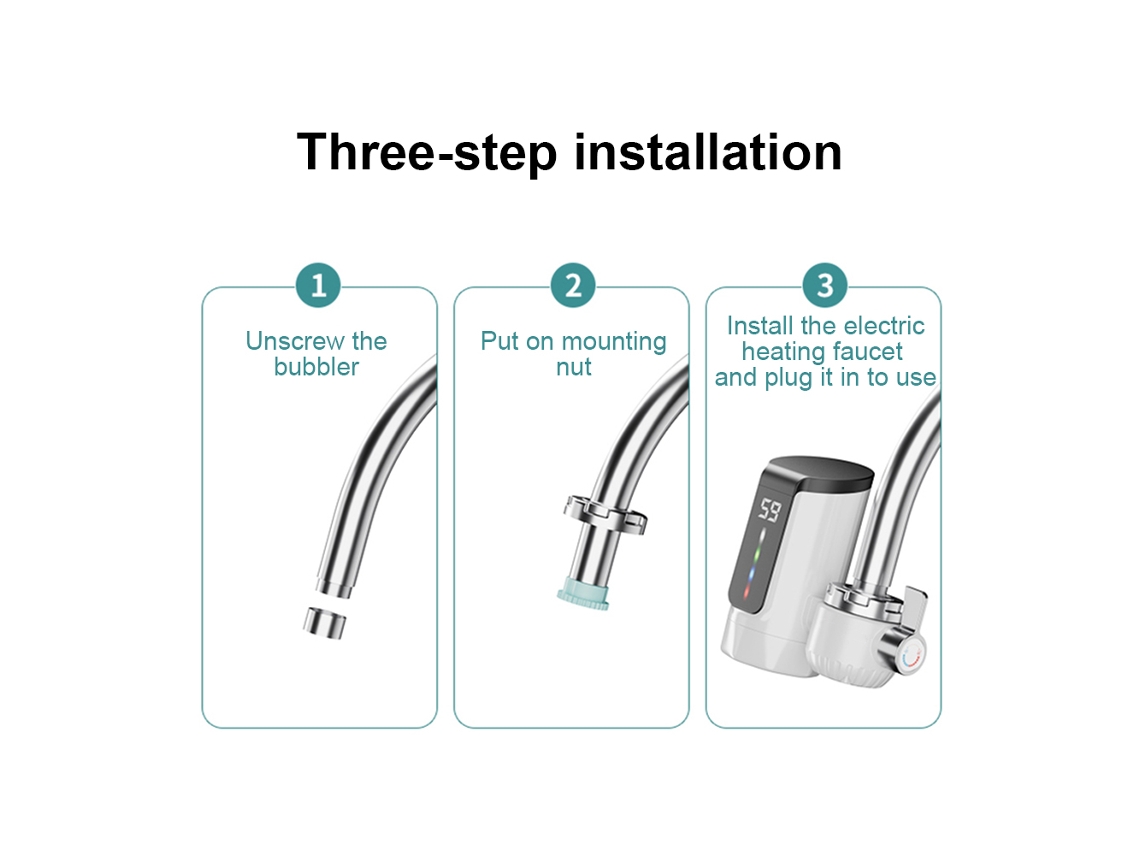 Three-step installation

1

Unscrew the bubbler

2

Put on mounting nut

3

Install the electric heating faucet and plug it in to use

59