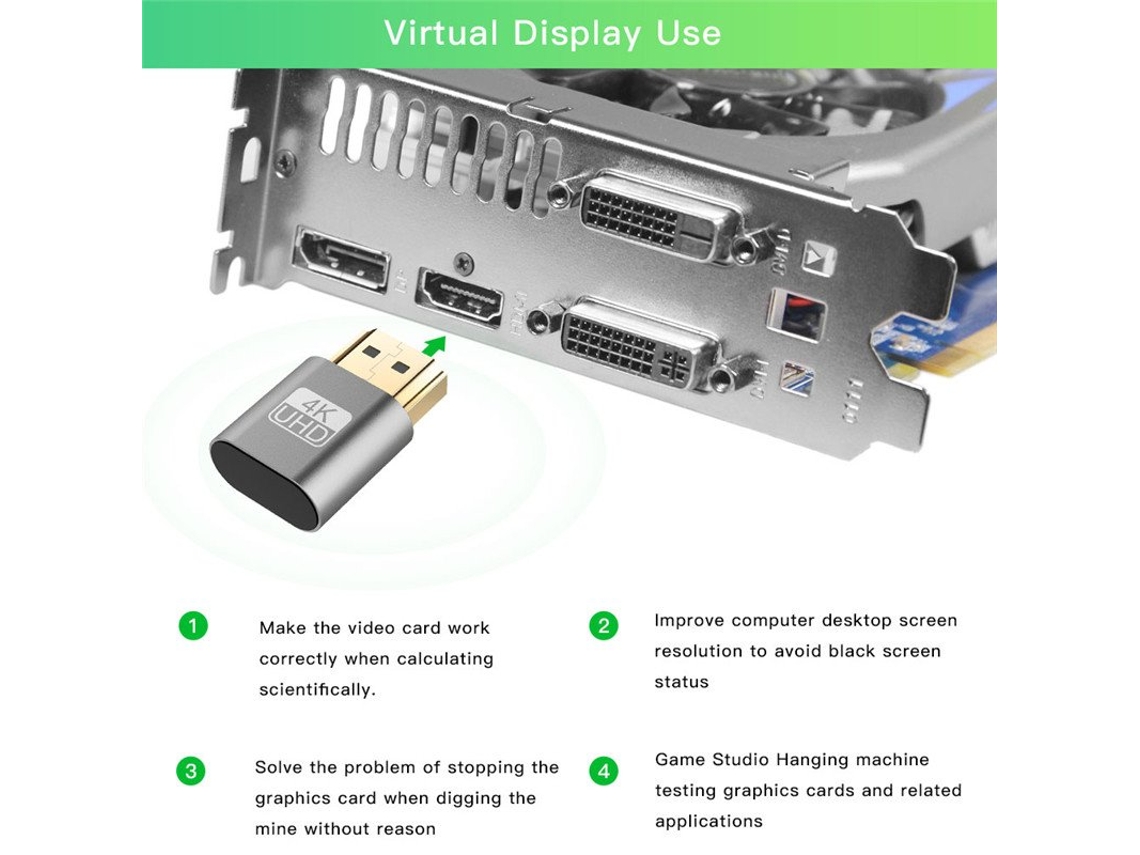 Virtual Display Use

4K UHD

1 Make the video card work correctly when calculating scientifically.

2 Improve computer desktop screen resolution to avoid black screen status

3 Solve the problem of stopping the graphics card when digging the mine without reason

4 Game Studio Hanging machine testing graphics cards and related applications