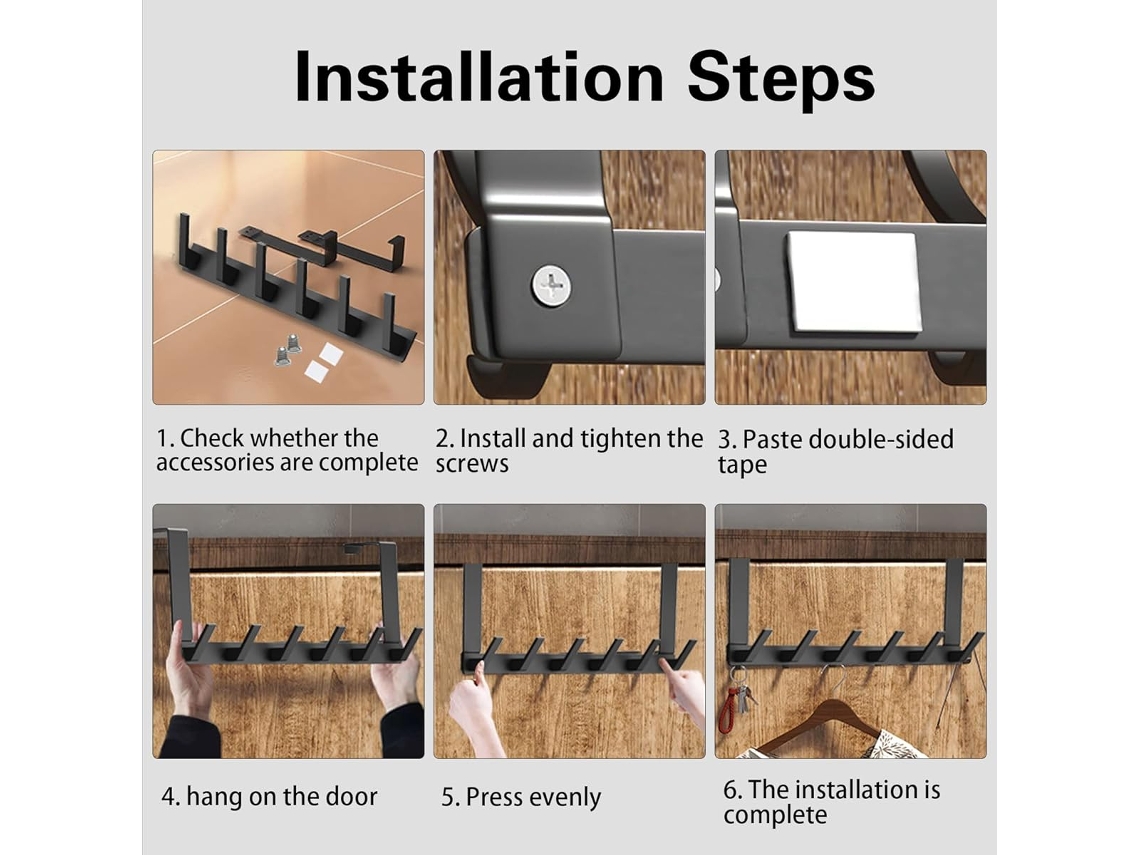 Installation Steps

1. Check whether the accessories are complete

2. Install and tighten the screws

3. Paste double-sided tape

4. hang on the door

5. Press evenly

6. The installation is complete